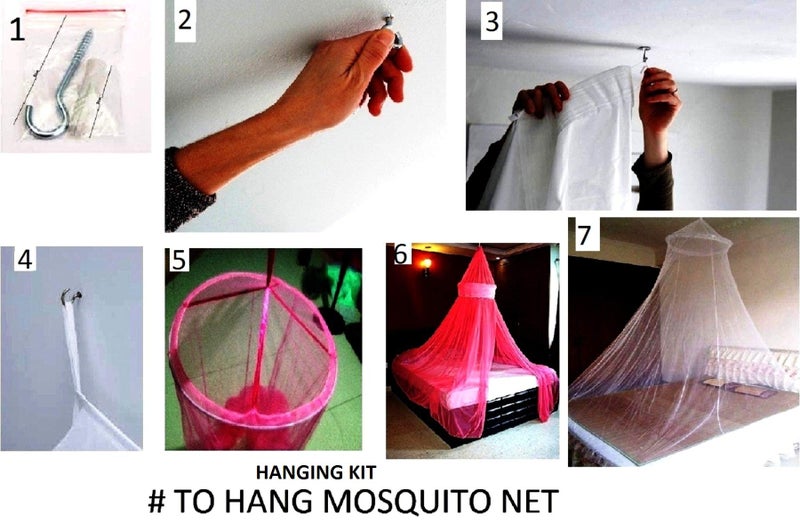 1

2

3

4

5

6

7

HANGING KIT
# TO HANG MOSQUITO NET