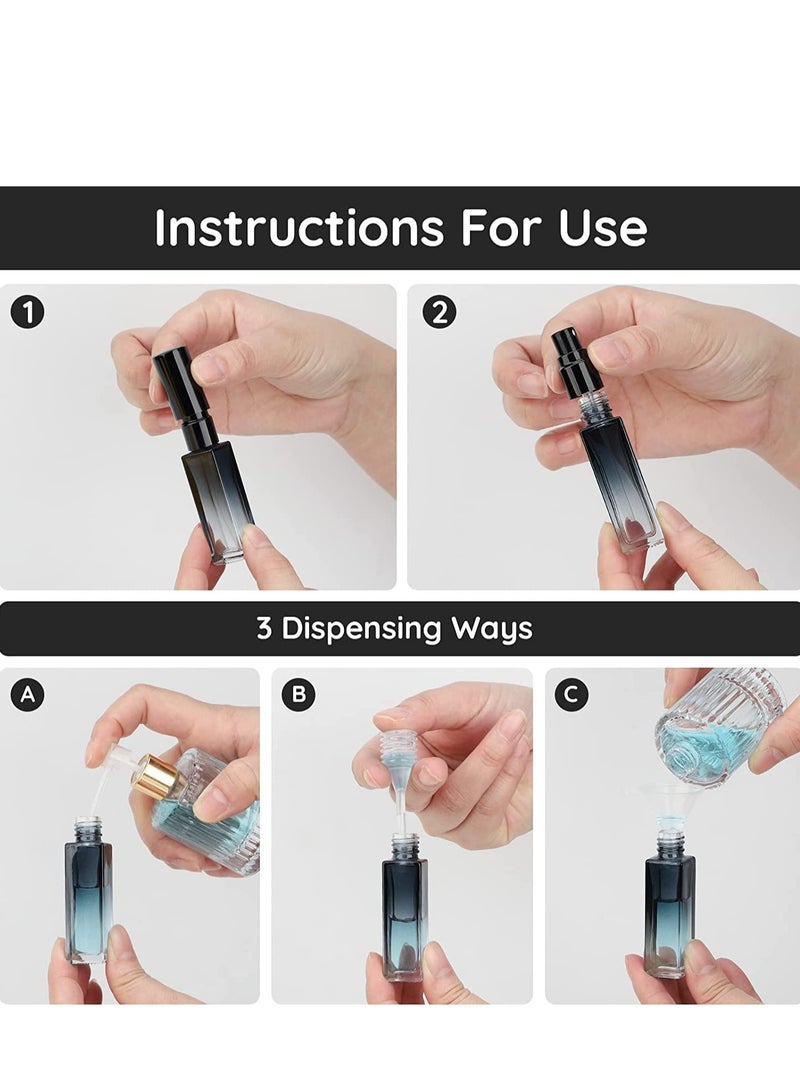 Instructions For Use

1

2

3 Dispensing Ways

A

B

C