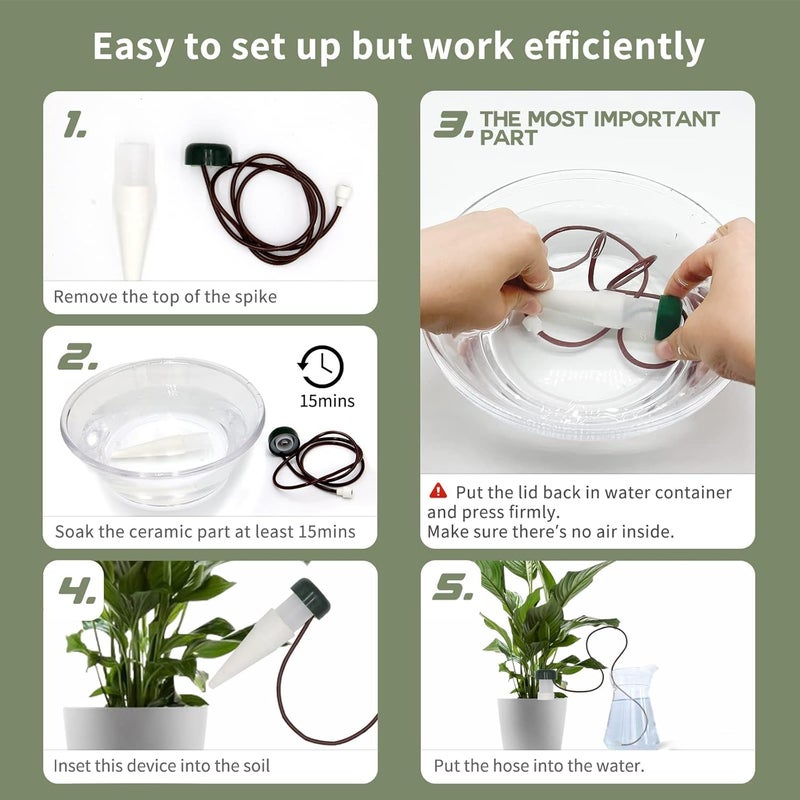 Easy to set up but work efficiently

1.

Remove the top of the spike

2.

15mins

Soak the ceramic part at least 15mins

3. THE MOST IMPORTANT PART

Put the lid back in water container and press firmly.
Make sure there's no air inside.

4.

Inset this device into the soil

5.

Put the hose into the water.