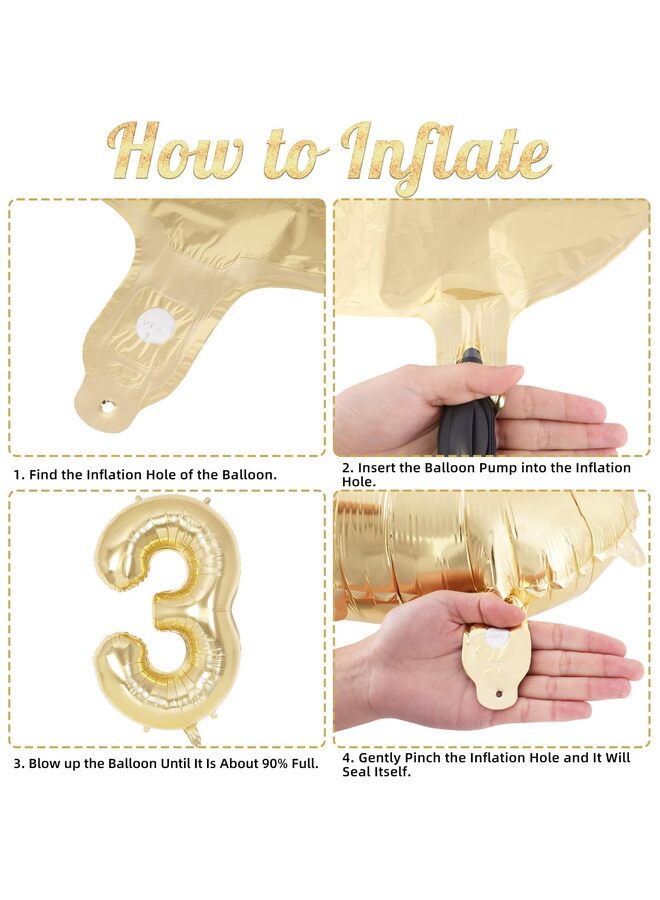 How to Inflate

1. Find the Inflation Hole of the Balloon.

2. Insert the Balloon Pump into the Inflation Hole.

3. Blow up the Balloon Until It Is About 90% Full.

4. Gently Pinch the Inflation Hole and It Will Seal Itself.