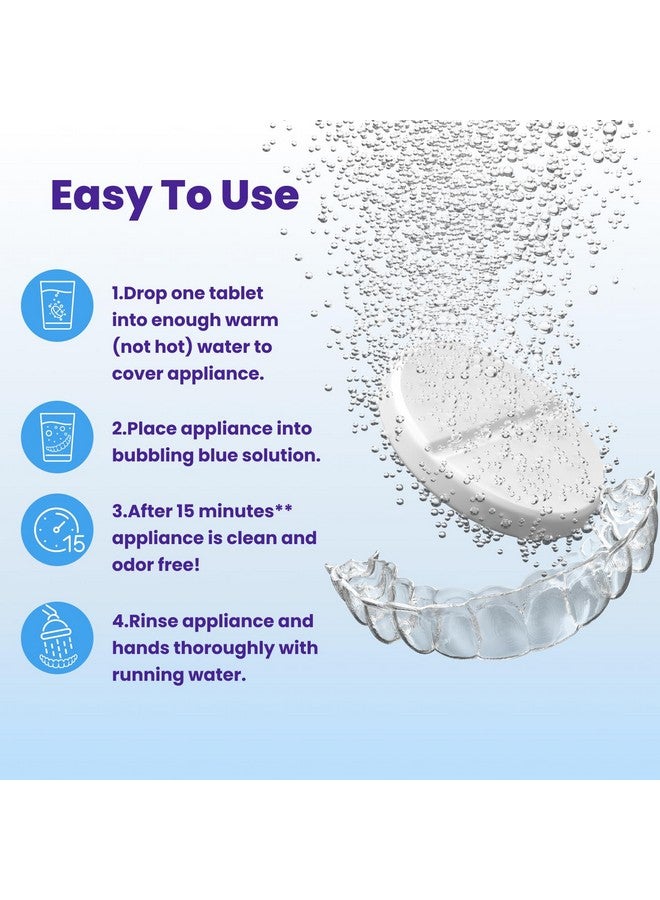 Easy To Use

1.Drop one tablet into enough warm (not hot) water to cover appliance.

2.Place appliance into bubbling blue solution.

15

3.After 15 minutes** appliance is clean and odor free!

4.Rinse appliance and hands thoroughly with running water.