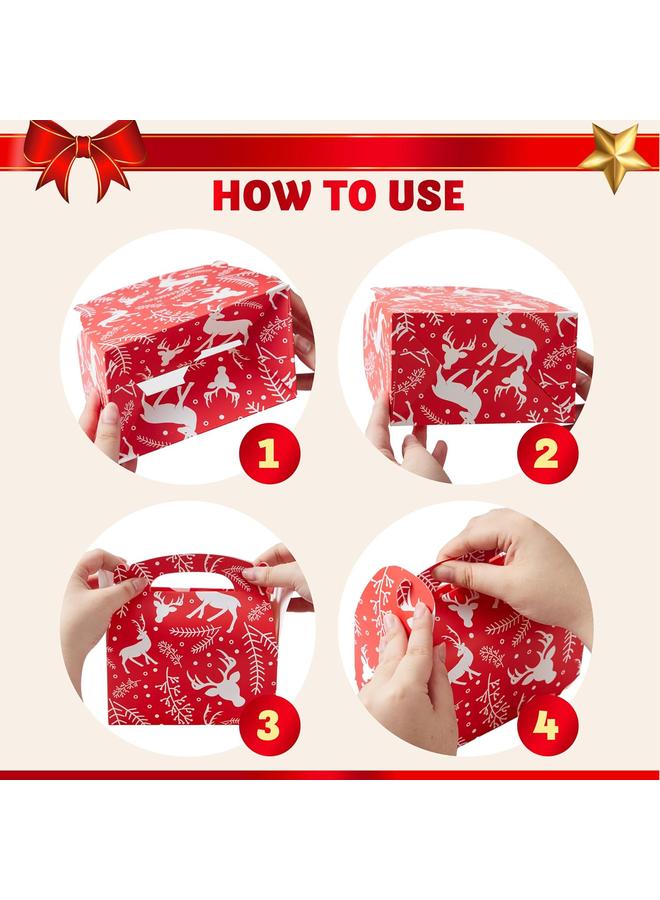 HOW TO USE

1

2

3

4