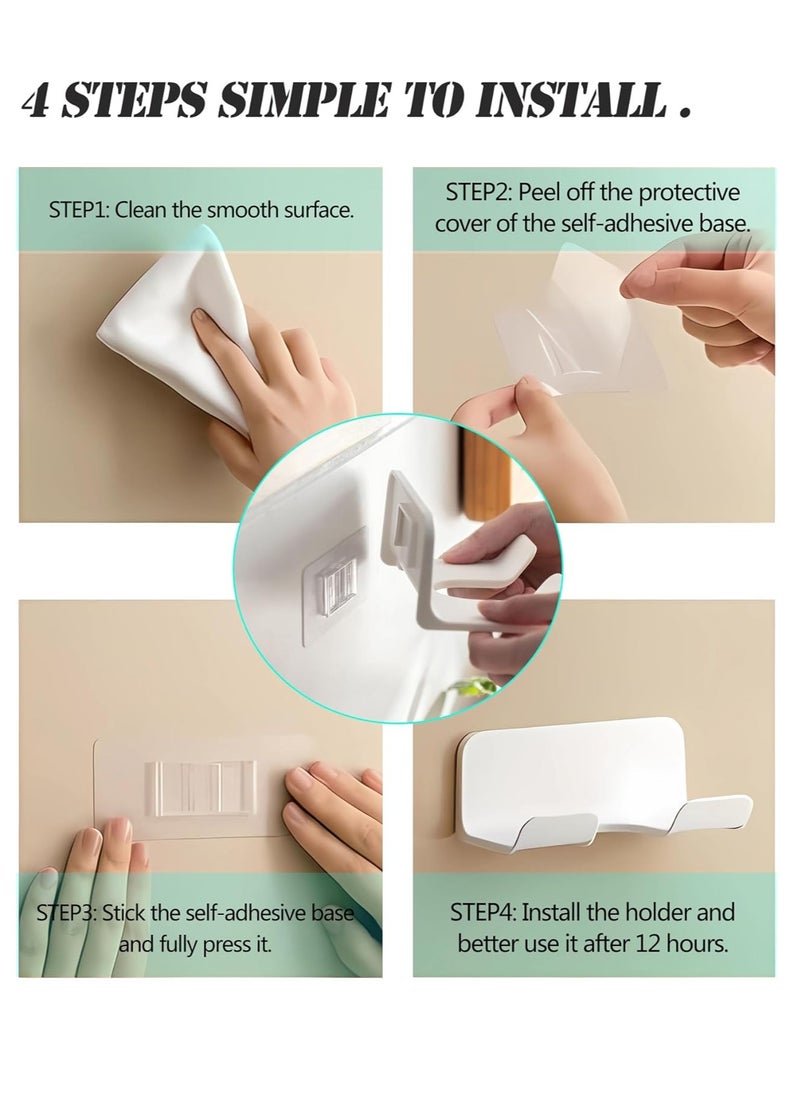 4 STEPS SIMPLE TO INSTALL .

STEP1: Clean the smooth surface.

STEP2: Peel off the protective cover of the self-adhesive base.

STEP3: Stick the self-adhesive base and fully press it.

STEP4: Install the holder and better use it after 12 hours.