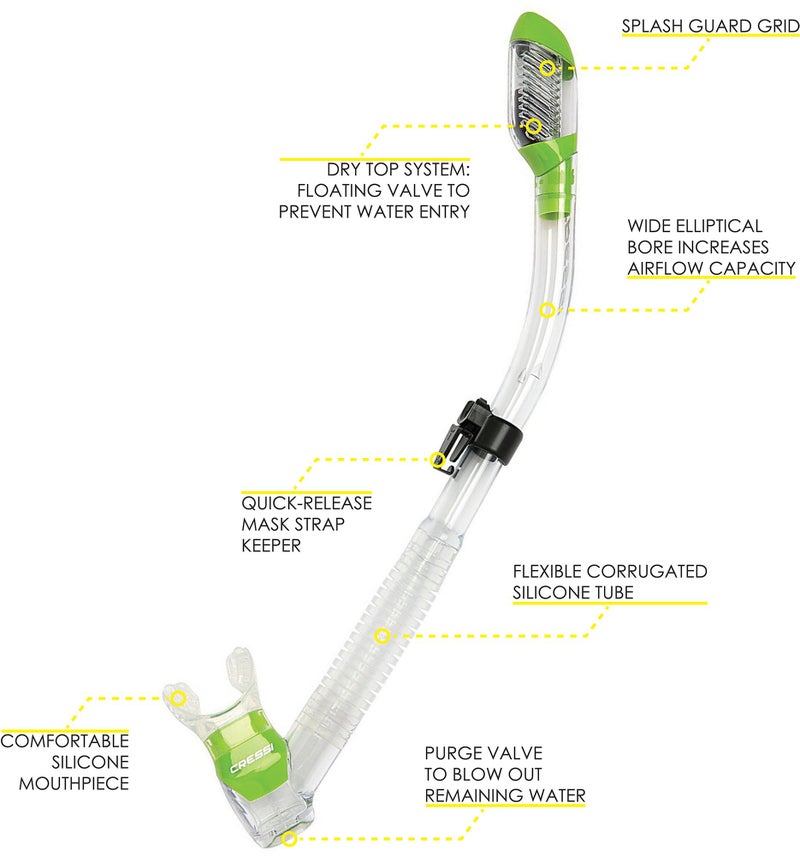 SPLASH GUARD GRID

DRY TOP SYSTEM: FLOATING VALVE TO PREVENT WATER ENTRY

WIDE ELLIPTICAL BORE INCREASES AIRFLOW CAPACITY

QUICK-RELEASE MASK STRAP KEEPER

FLEXIBLE CORRUGATED SILICONE TUBE

COMFORTABLE SILICONE MOUTHPIECE

CRESSI

PURGE VALVE TO BLOW OUT REMAINING WATER