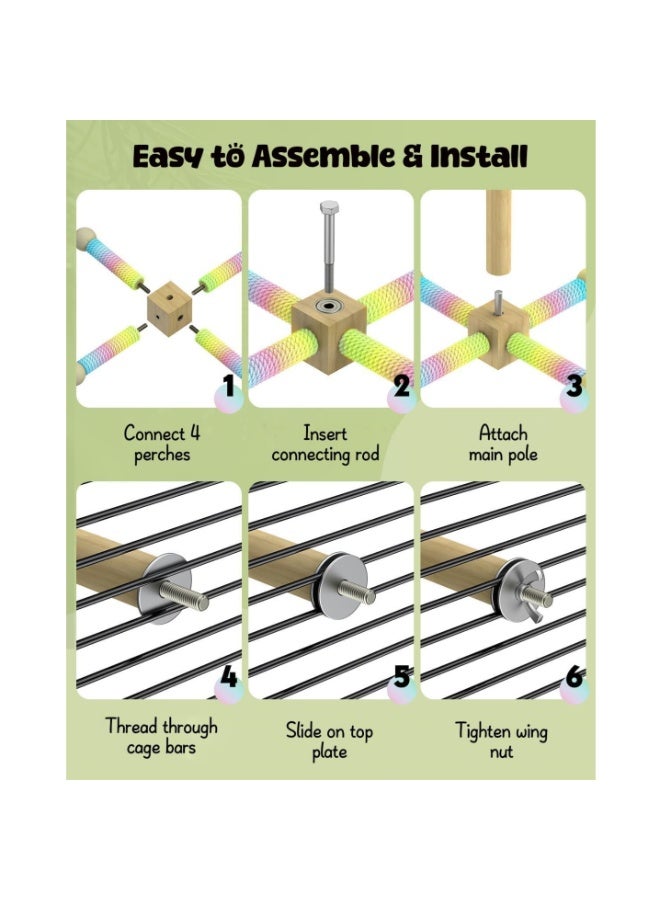 Easy to Assemble & Install

1

Connect 4 perches

2

Insert connecting rod

3

Attach main pole

4

Thread through cage bars

5

Slide on top plate

6

Tighten wing nut