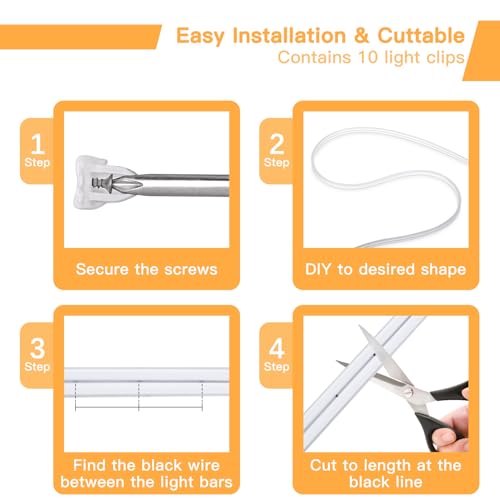 Easy Installation & Cuttable
Contains 10 light clips

1
Step

Secure the screws

2
Step

DIY to desired shape

3
Step

Find the black wire between the light bars

4
Step

Cut to length at the black line