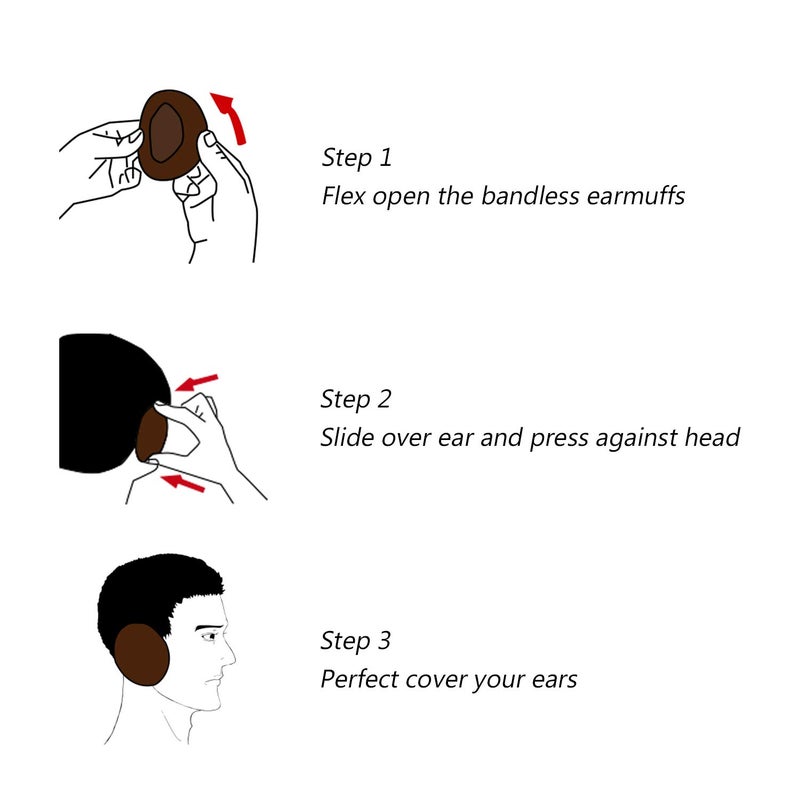 Step 1
Flex open the bandless earmuffs

Step 2
Slide over ear and press against head

Step 3
Perfect cover your ears