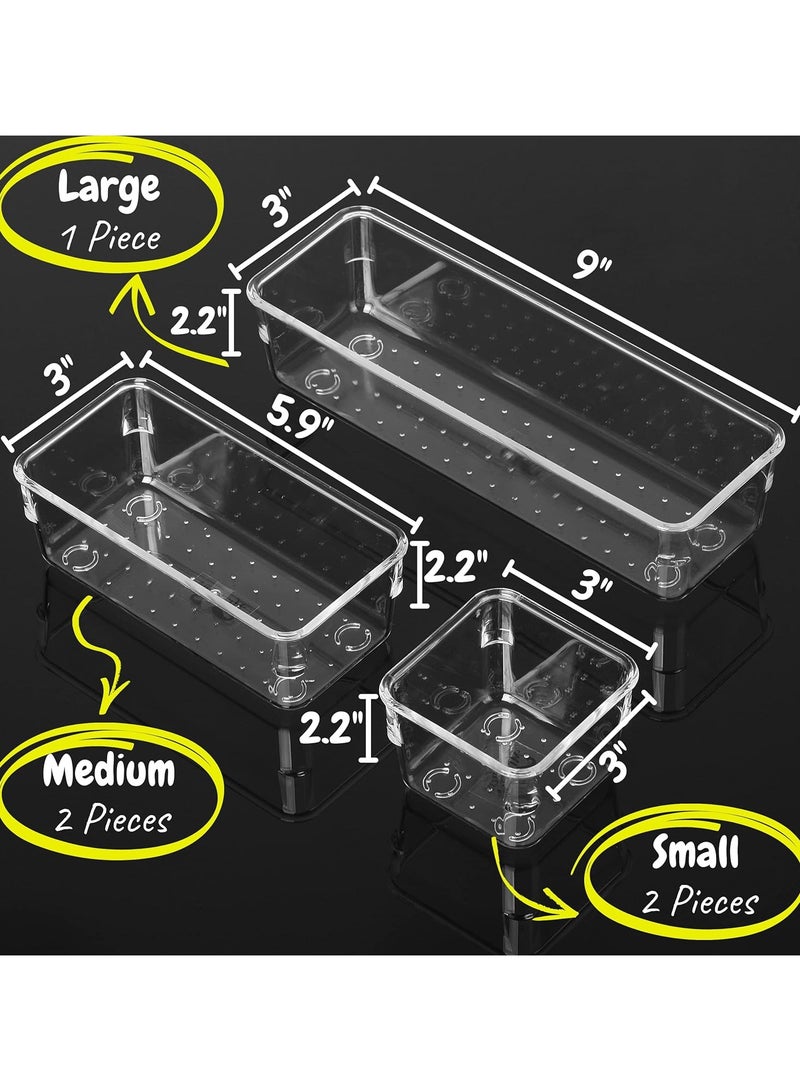 Large
1 Piece

3"
9"
2.2"

3"
5.9"
2.2"

3"
2.2"
3"

Medium
2 Pieces

Small
2 Pieces