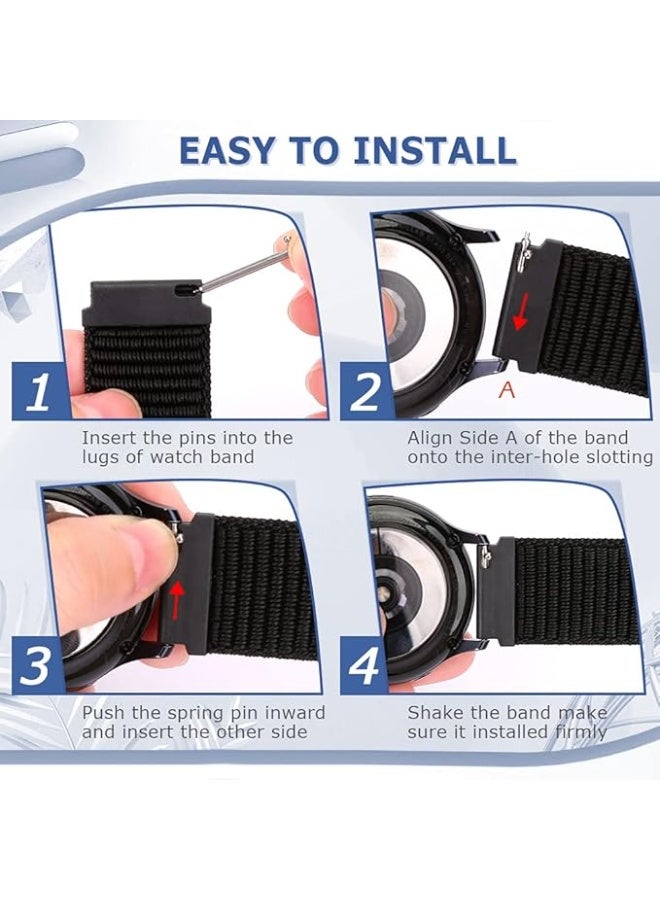 EASY TO INSTALL

1
Insert the pins into the lugs of watch band

2
A
Align Side A of the band onto the inter-hole slotting

3
Push the spring pin inward and insert the other side

4
Shake the band make sure it installed firmly