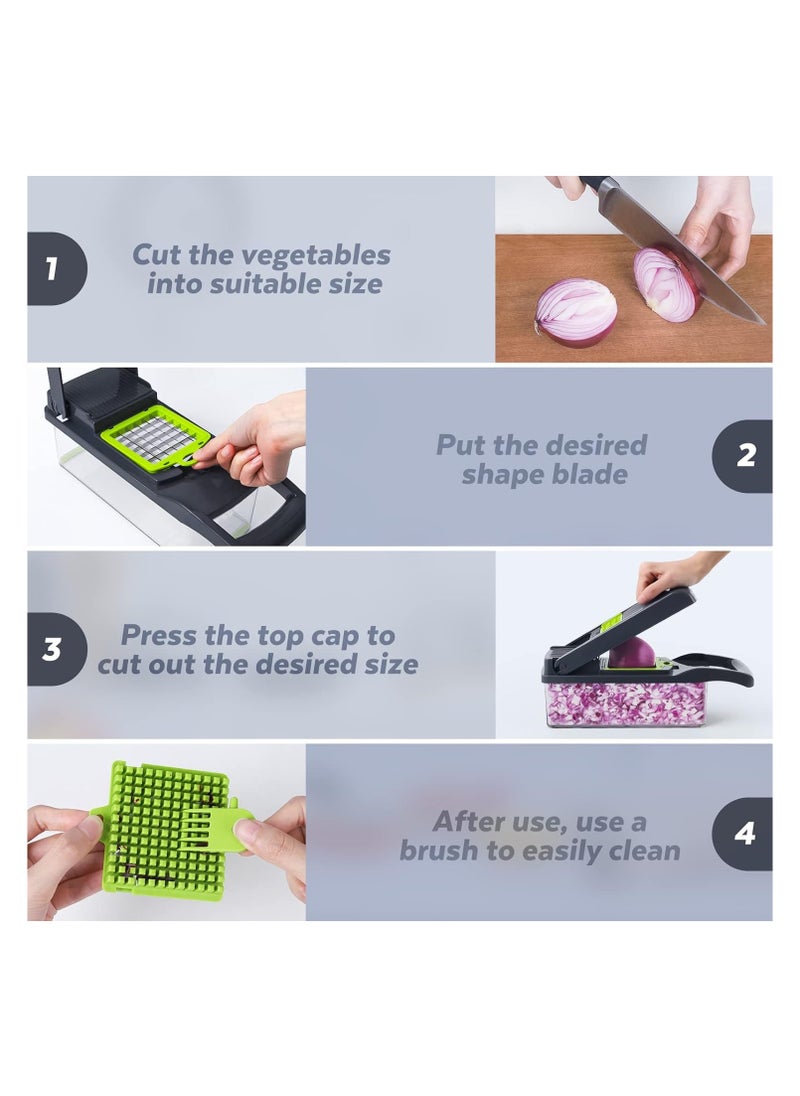 1

Cut the vegetables into suitable size

Put the desired shape blade

2

3

Press the top cap to cut out the desired size

After use, use a brush to easily clean

4