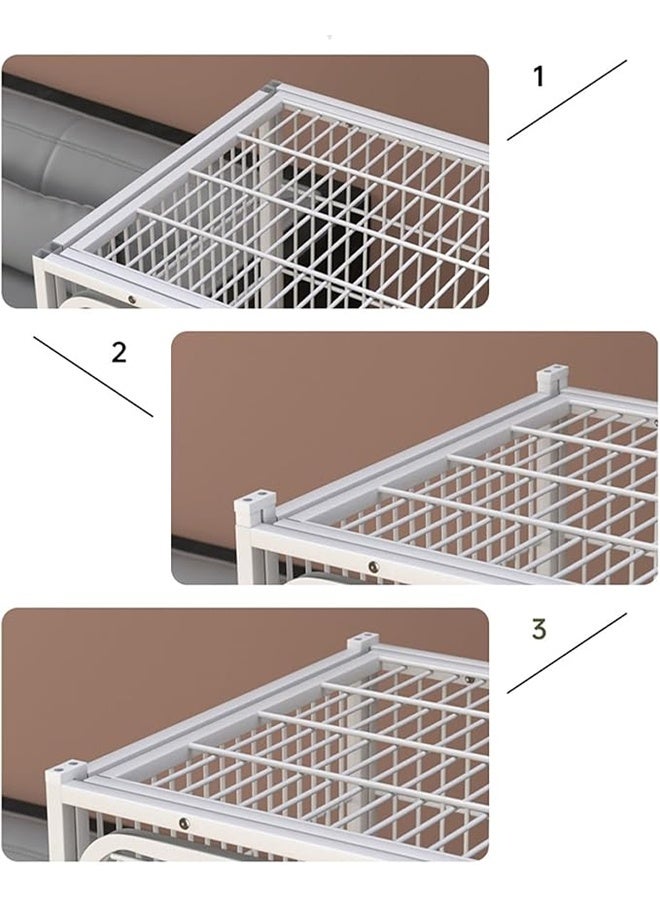 1

2

3