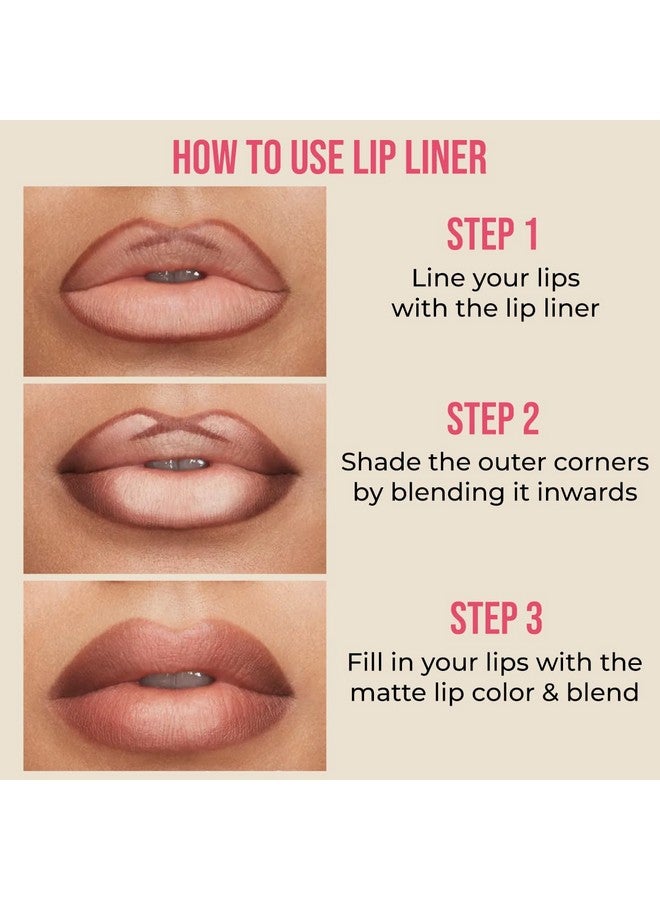 HOW TO USE LIP LINER

STEP 1
Line your lips with the lip liner

STEP 2
Shade the outer corners by blending it inwards

STEP 3
Fill in your lips with the matte lip color & blend