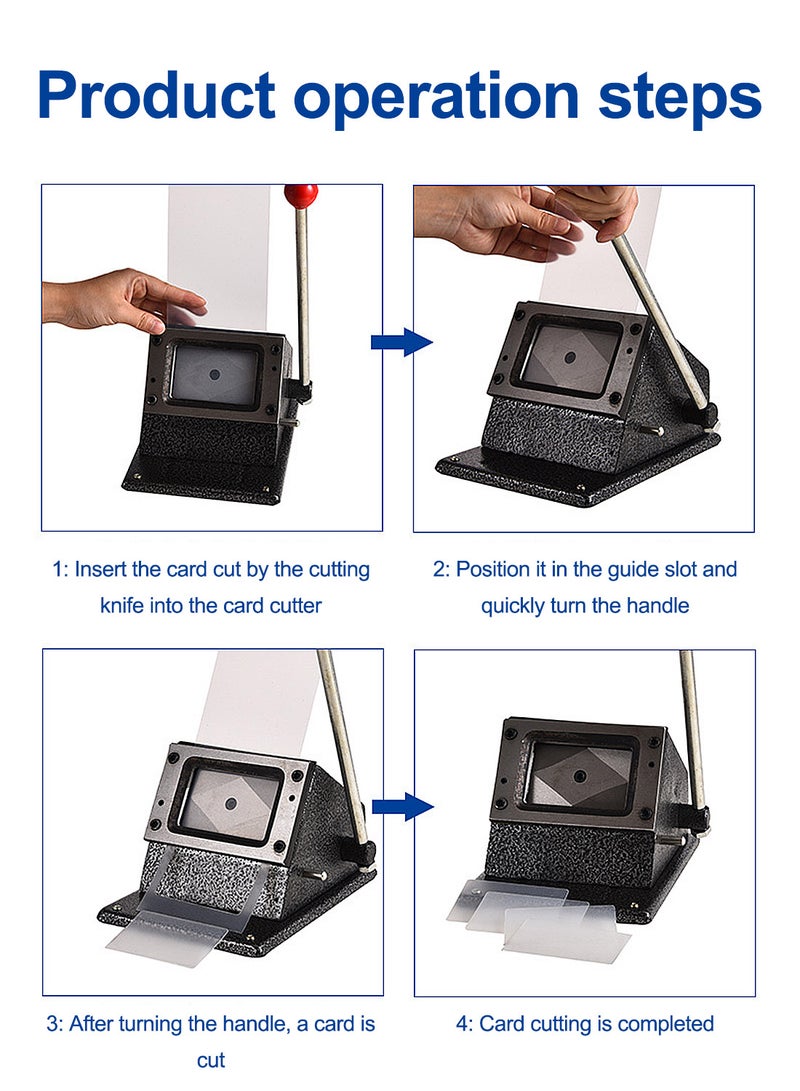 Product operation steps

1: Insert the card cut by the cutting knife into the card cutter

2: Position it in the guide slot and quickly turn the handle

3: After turning the handle, a card is cut

4: Card cutting is completed