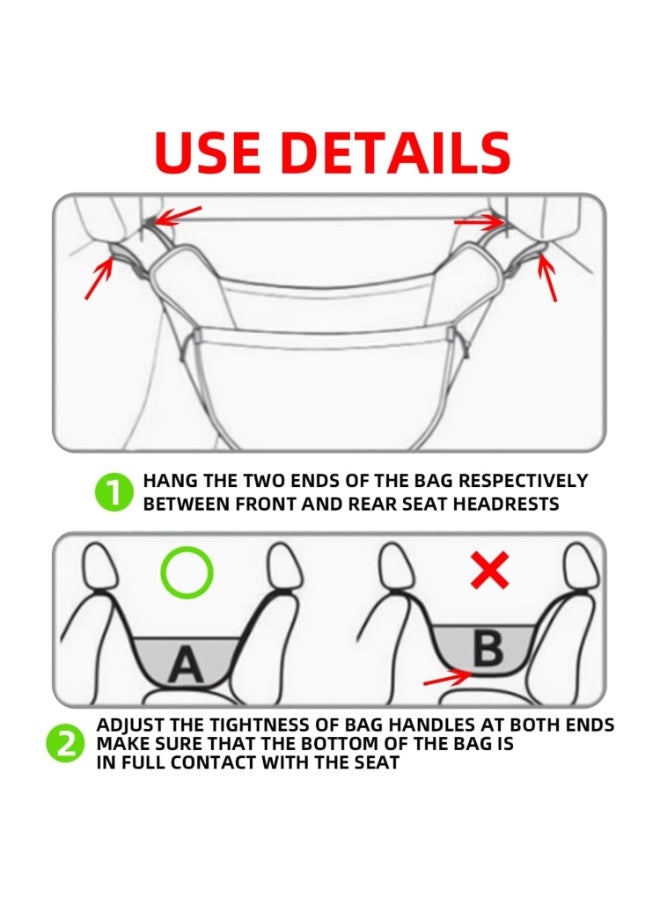 USE DETAILS

1 HANG THE TWO ENDS OF THE BAG RESPECTIVELY BETWEEN FRONT AND REAR SEAT HEADRESTS

A

B

2 ADJUST THE TIGHTNESS OF BAG HANDLES AT BOTH ENDS MAKE SURE THAT THE BOTTOM OF THE BAG IS IN FULL CONTACT WITH THE SEAT