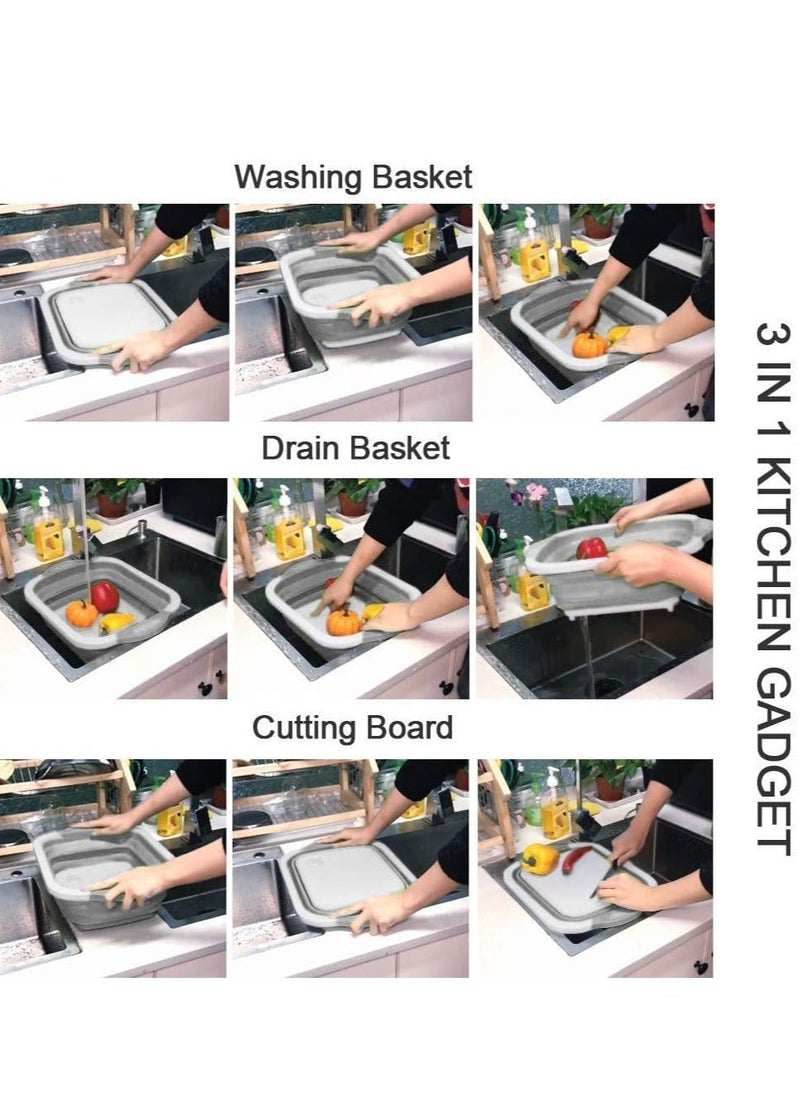 Washing Basket

Drain Basket

Cutting Board

3 IN 1 KITCHEN GADGET