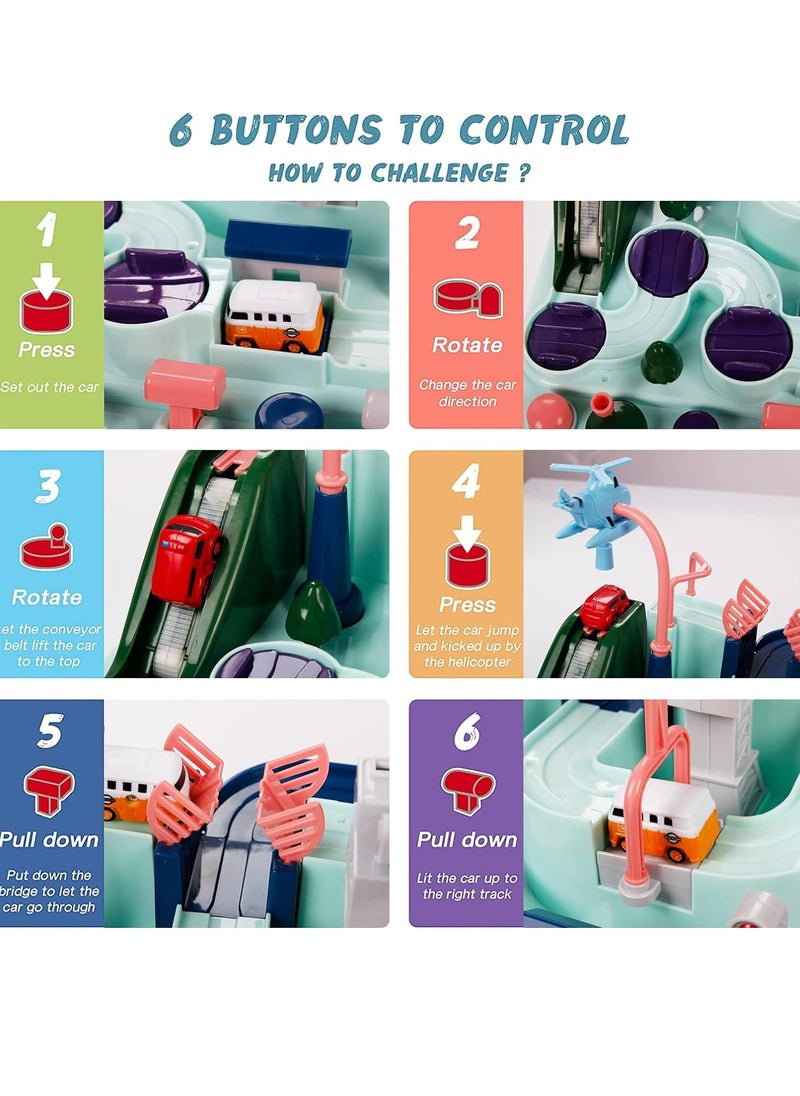 6 BUTTONS TO CONTROL
HOW TO CHALLENGE ?

1
Press
Set out the car

2
Rotate
Change the car direction

3
Rotate
Let the conveyor belt lift the car to the top

4
Press
Let the car jump and kicked up by the helicopter

5
Pull down
Put down the bridge to let the car go through

6
Pull down
Lit the car up to the right track