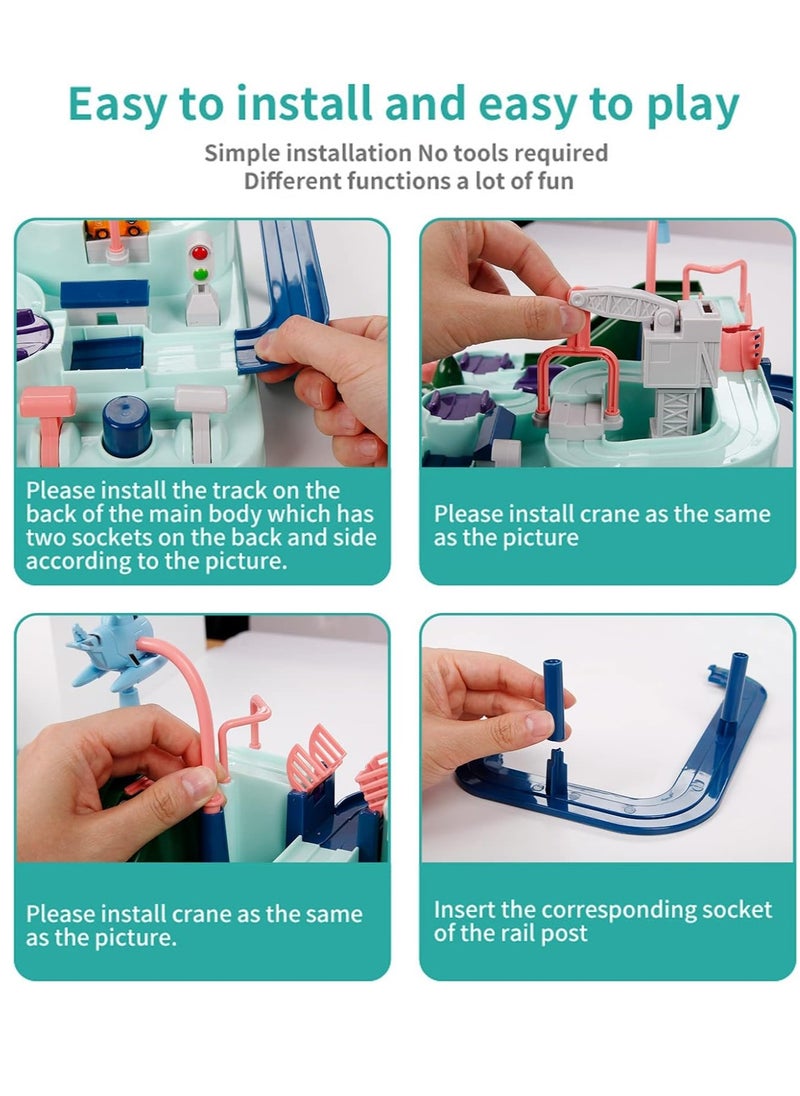 Easy to install and easy to play

Simple installation No tools required
Different functions a lot of fun

Please install the track on the back of the main body which has two sockets on the back and side according to the picture.

Please install crane as the same as the picture

Please install crane as the same as the picture.

Insert the corresponding socket of the rail post