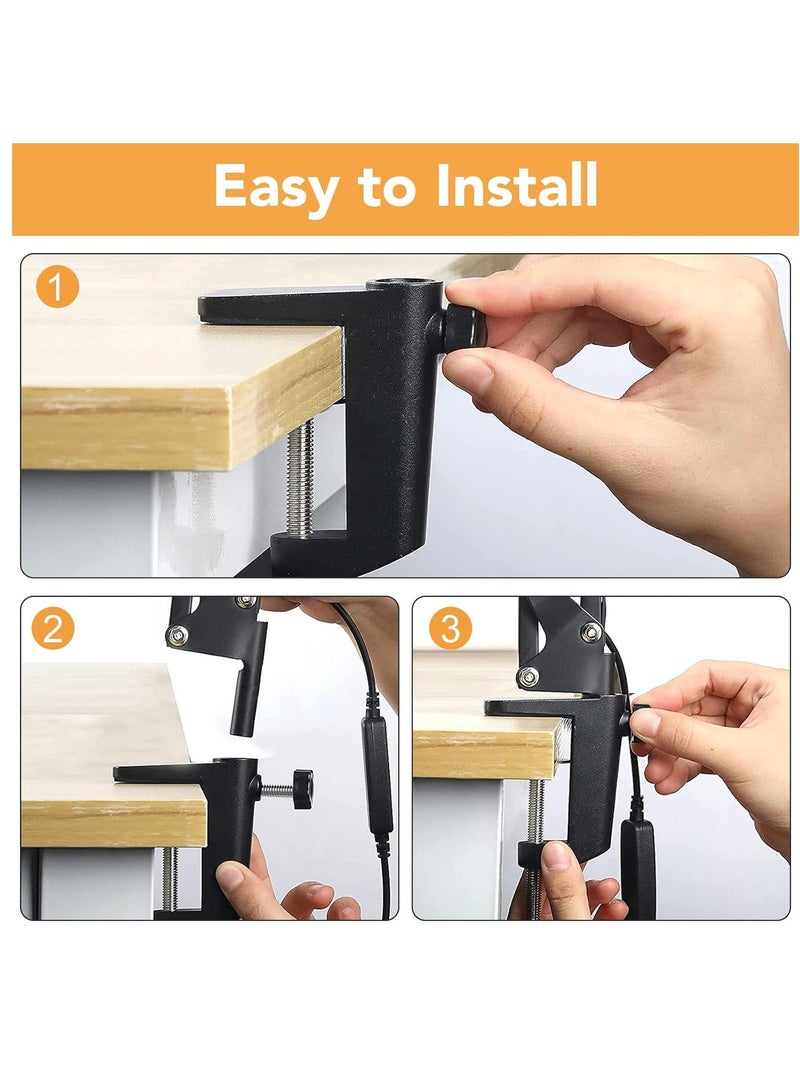 Easy to Install

1

2

3