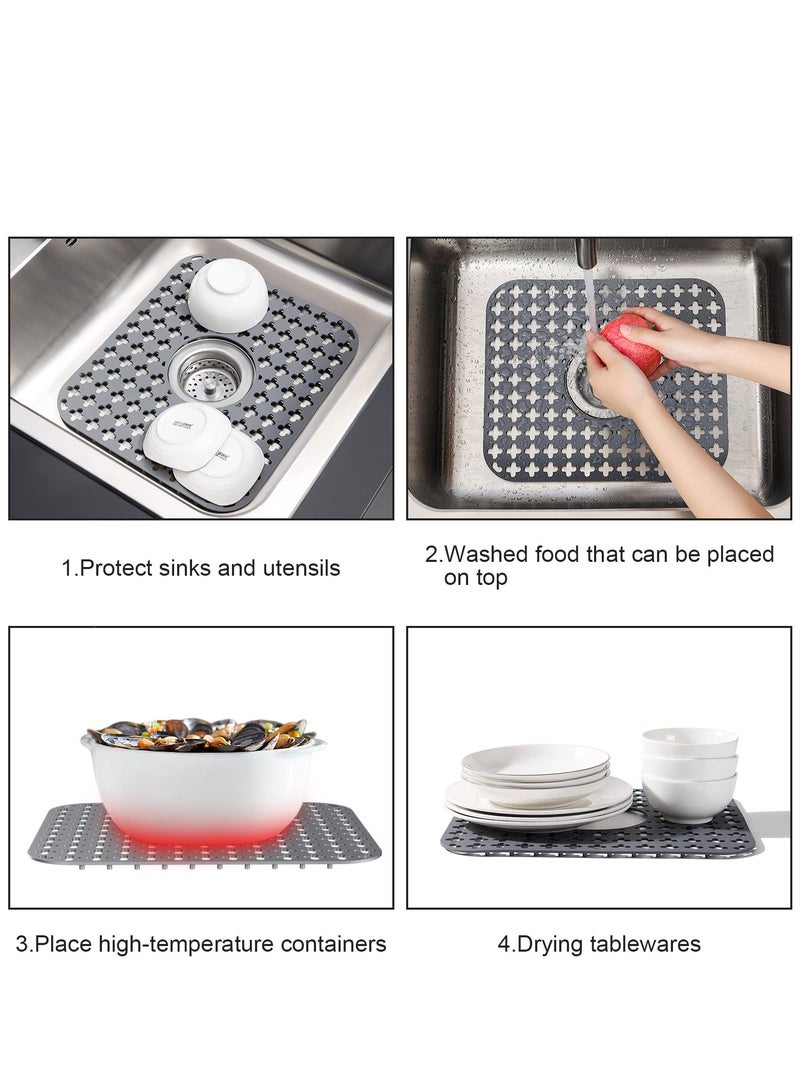 1.Protect sinks and utensils

2.Washed food that can be placed on top

3.Place high-temperature containers

4.Drying tablewares