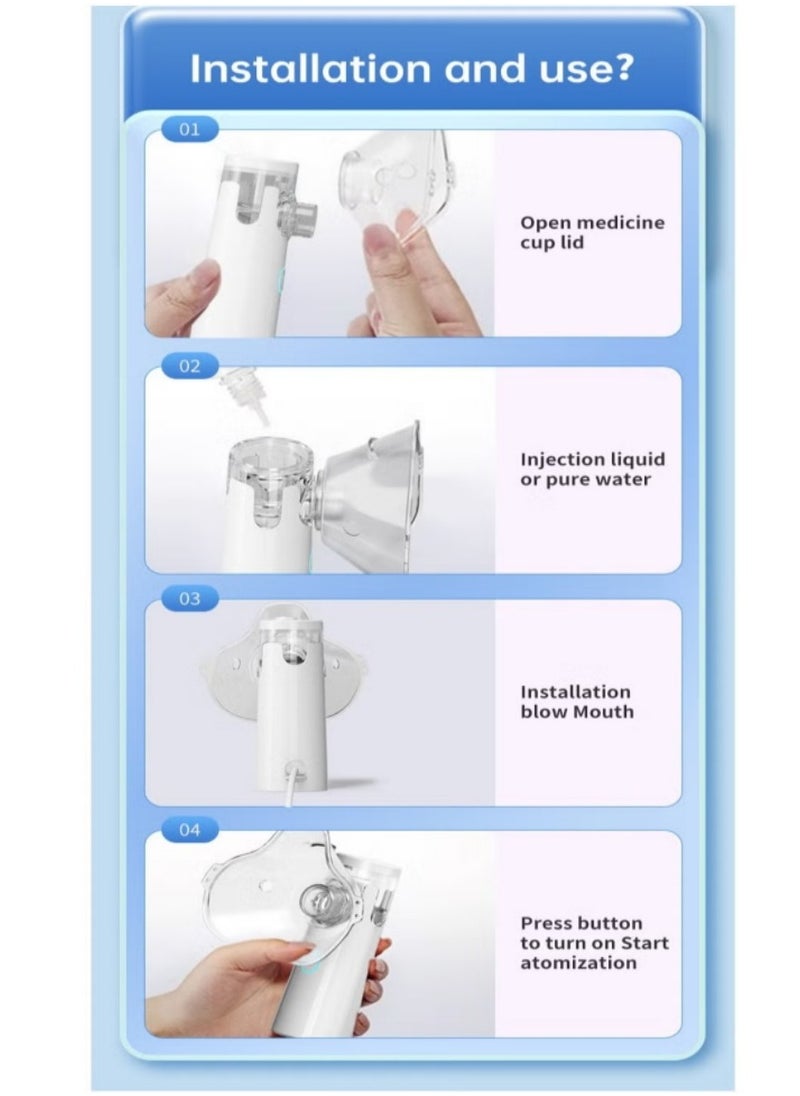 Installation and use?

01

Open medicine cup lid

02

Injection liquid or pure water

03

Installation blow Mouth

04

Press button to turn on Start atomization