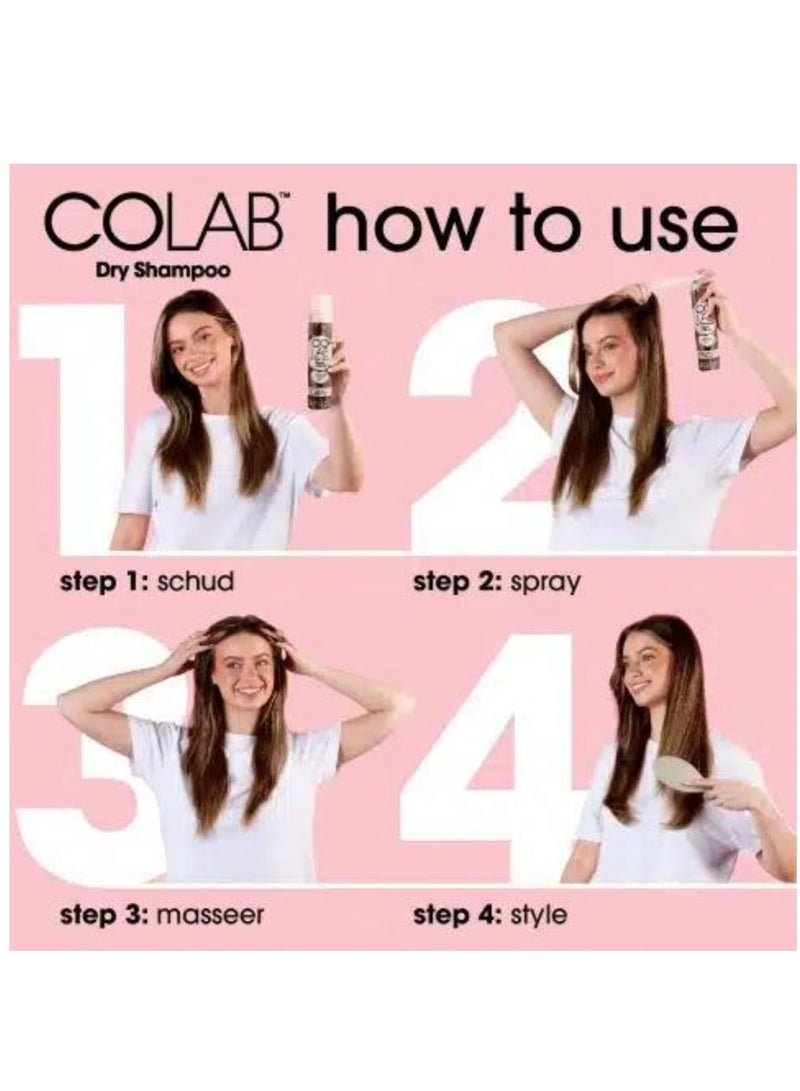 COLAB™ how to use
Dry Shampoo

1

2

step 1: schud

step 2: spray

3

4

step 3: masseer

step 4: style