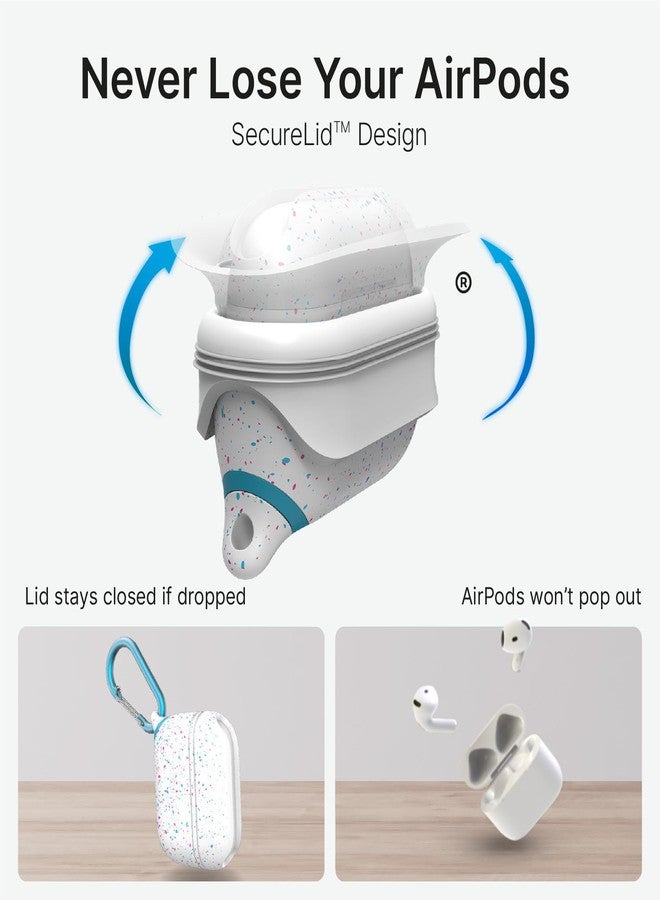 Never Lose Your AirPods

SecureLid™ Design

®

Lid stays closed if dropped

AirPods won't pop out