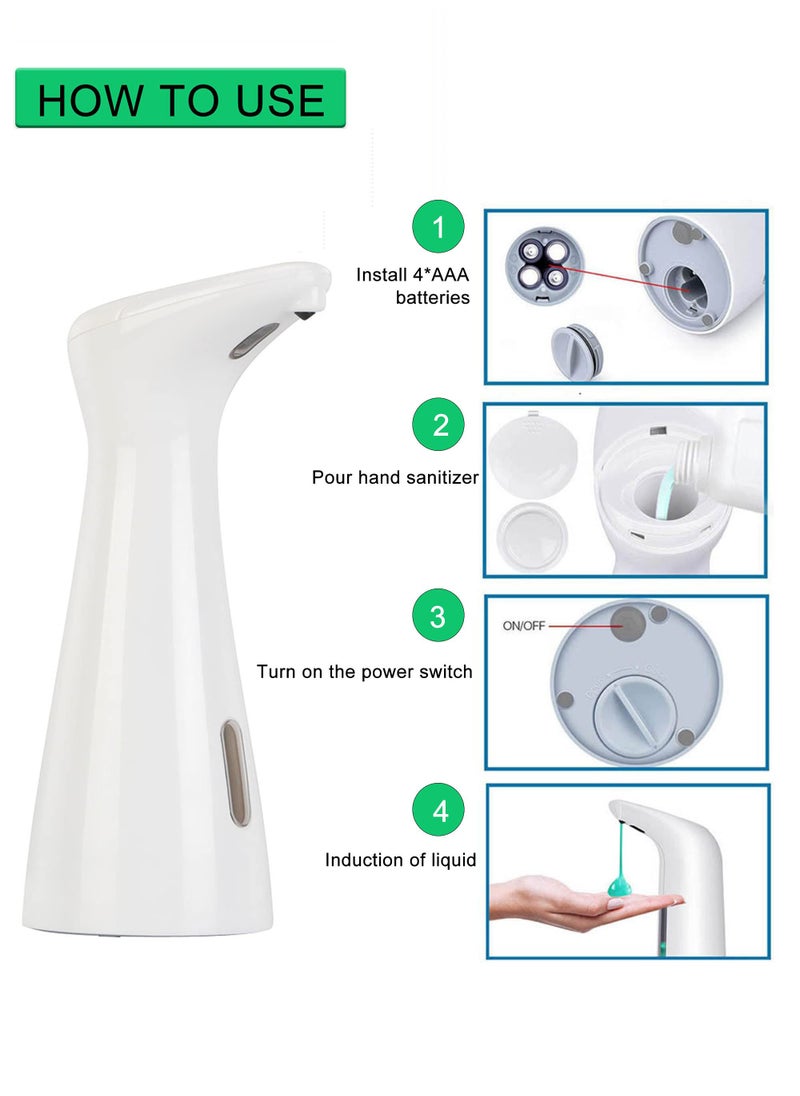 HOW TO USE

1
Install 4*AAA batteries

2
Pour hand sanitizer

3
Turn on the power switch
ON/OFF

4
Induction of liquid