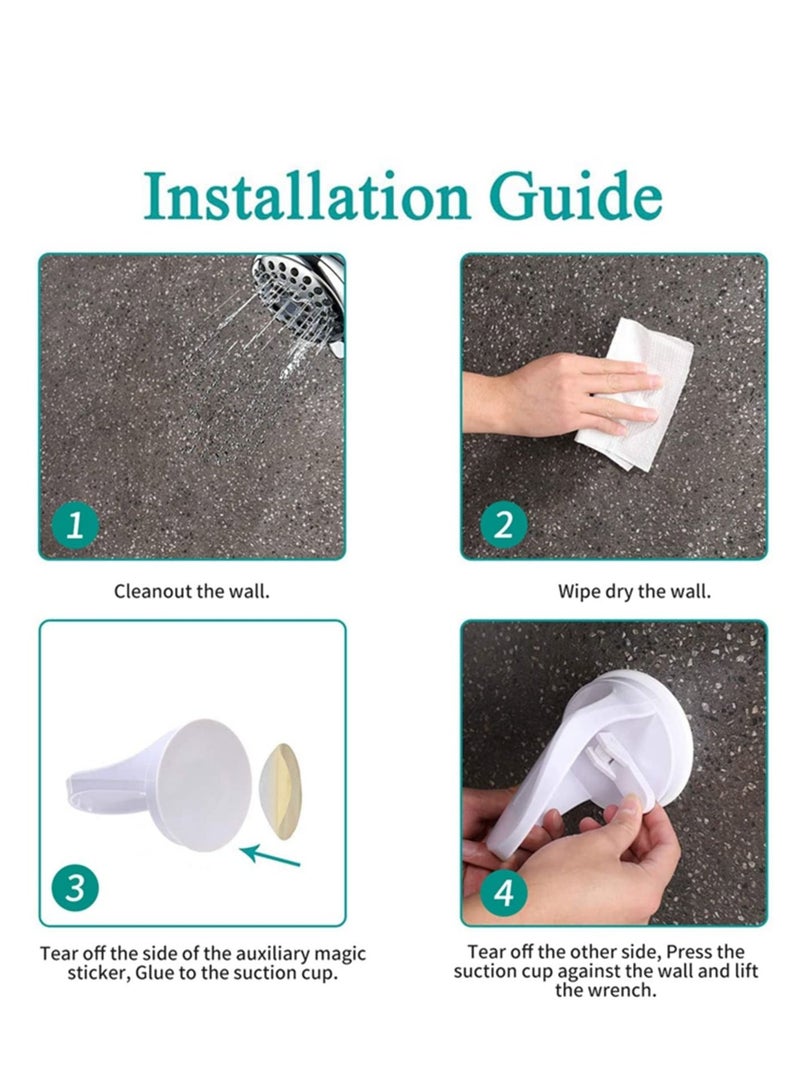 Installation Guide

1

Cleanout the wall.

2

Wipe dry the wall.

3

Tear off the side of the auxiliary magic sticker, Glue to the suction cup.

4

Tear off the other side, Press the suction cup against the wall and lift the wrench.