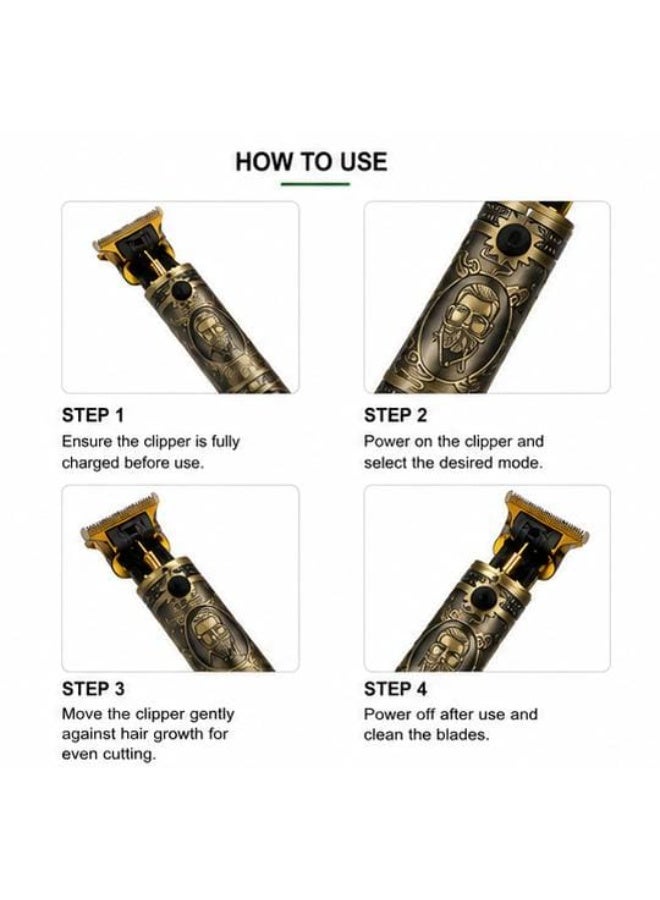 HOW TO USE

STEP 1
Ensure the clipper is fully charged before use.

STEP 2
Power on the clipper and select the desired mode.

STEP 3
Move the clipper gently against hair growth for even cutting.

STEP 4
Power off after use and clean the blades.