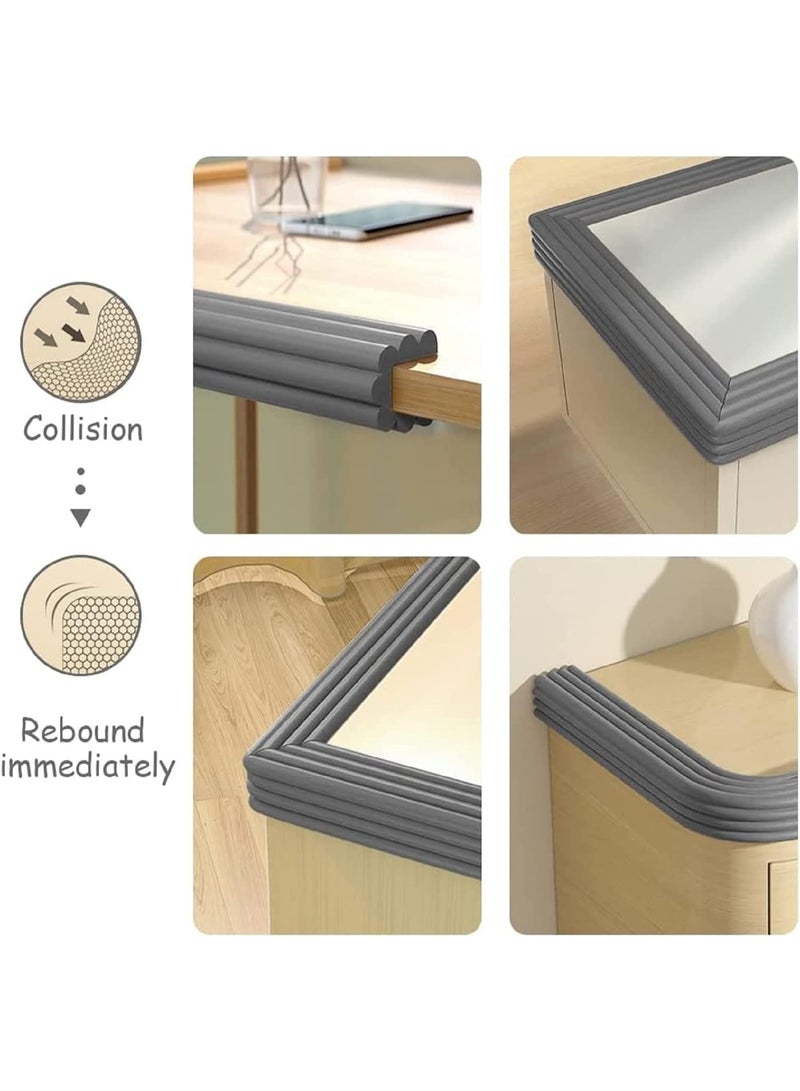 Collision

Rebound immediately