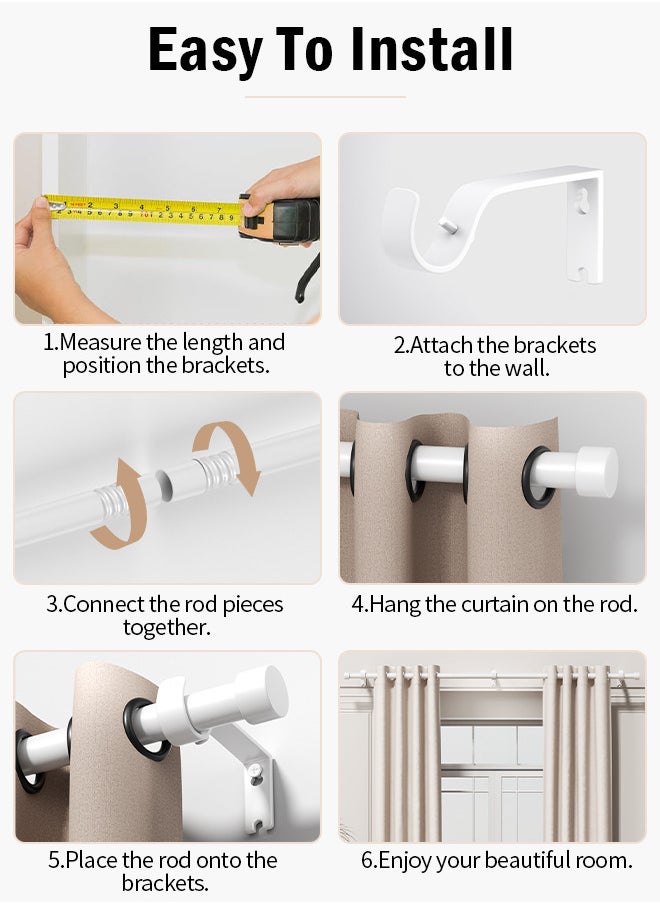 Easy To Install

1.Measure the length and position the brackets.

2.Attach the brackets to the wall.

3.Connect the rod pieces together.

4.Hang the curtain on the rod.

5.Place the rod onto the brackets.

6.Enjoy your beautiful room.