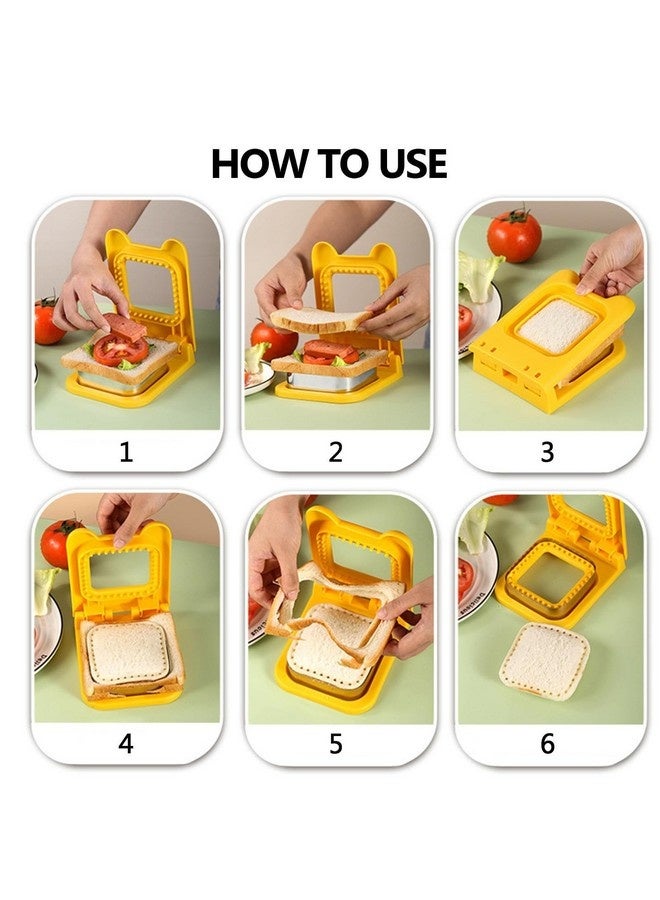 HOW TO USE

1

2

3

4

5

6