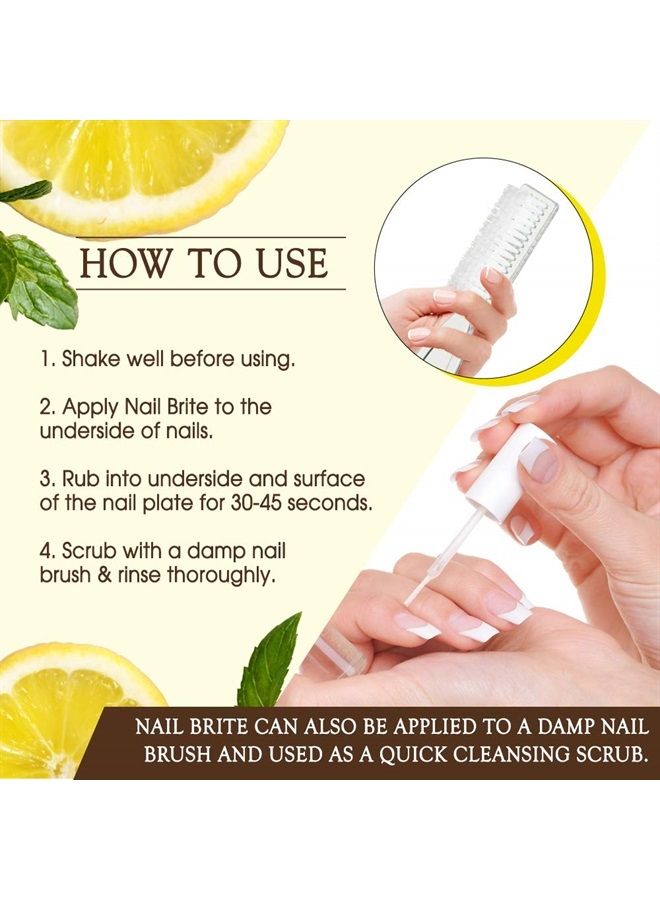 HOW TO USE

1. Shake well before using.

2. Apply Nail Brite to the underside of nails.

3. Rub into underside and surface of the nail plate for 30-45 seconds.

4. Scrub with a damp nail brush & rinse thoroughly.

NAIL BRITE CAN ALSO BE APPLIED TO A DAMP NAIL BRUSH AND USED AS A QUICK CLEANSING SCRUB.