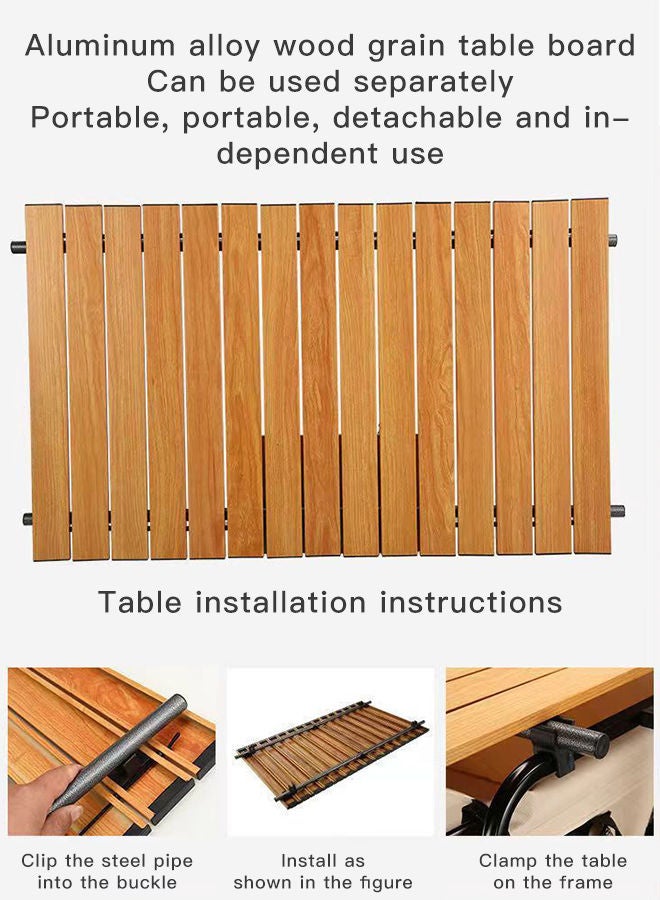 Aluminum alloy wood grain table board
Can be used separately
Portable, portable, detachable and independent use

Table installation instructions

Clip the steel pipe into the buckle

Install as shown in the figure

Clamp the table on the frame