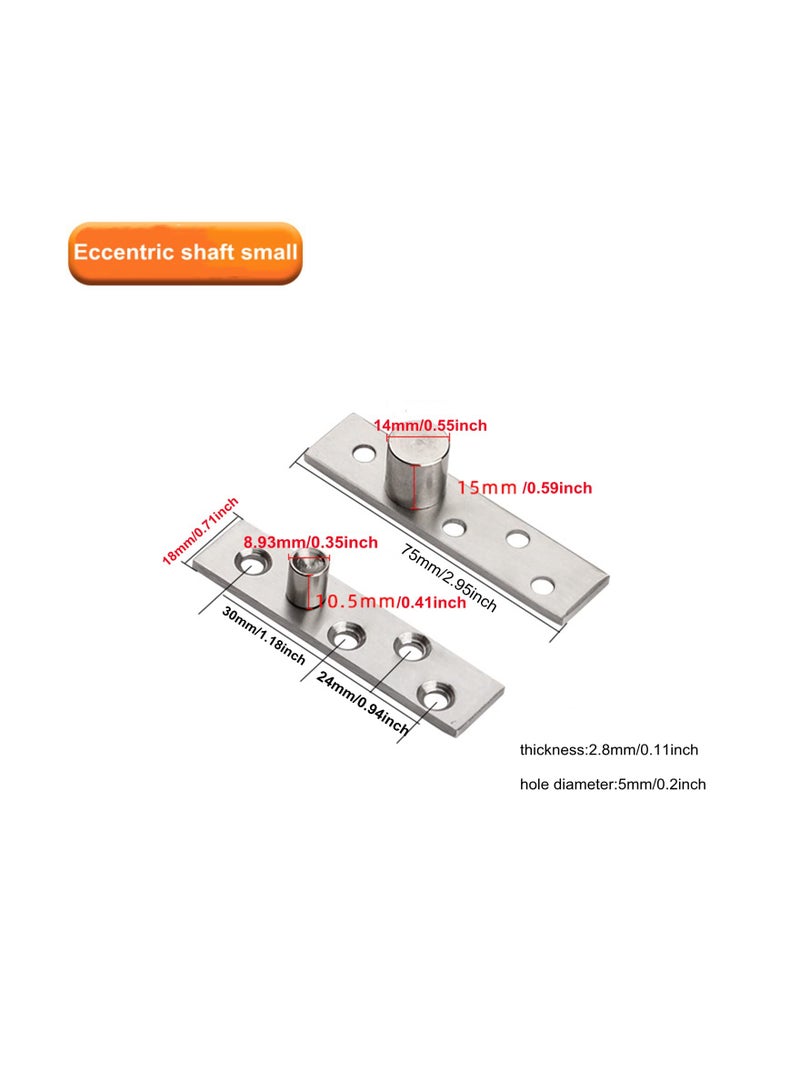 Eccentric shaft small

14mm/0.55inch

15mm /0.59inch

75mm/2.95inch

18mm/0.71inch

8.93mm/0.35inch

10.5mm/0.41inch

30mm/1.18inch

24mm/0.94inch

thickness:2.8mm/0.11inch

hole diameter:5mm/0.2inch