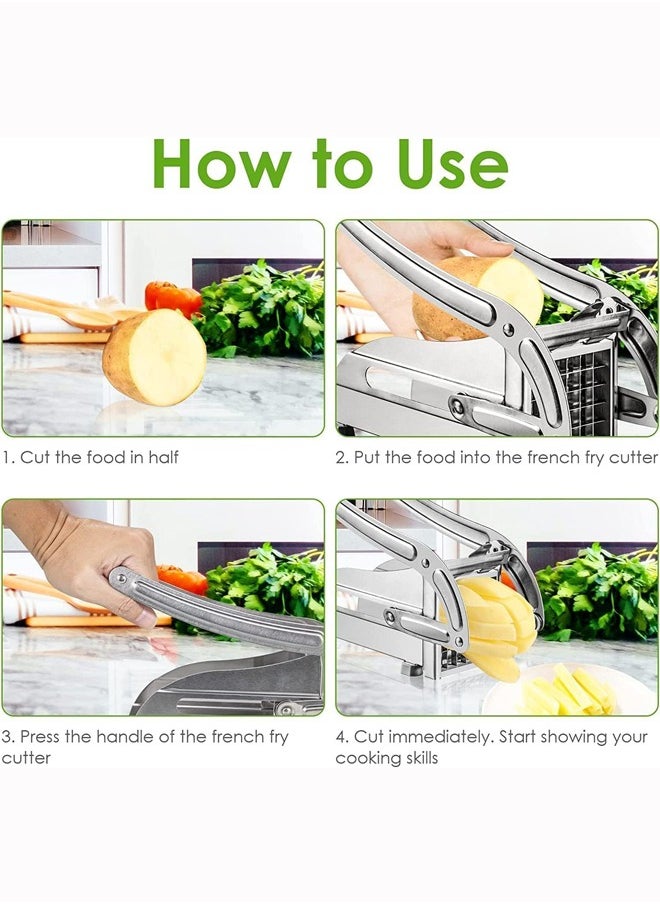 How to Use

1. Cut the food in half

2. Put the food into the french fry cutter

3. Press the handle of the french fry cutter

4. Cut immediately. Start showing your cooking skills