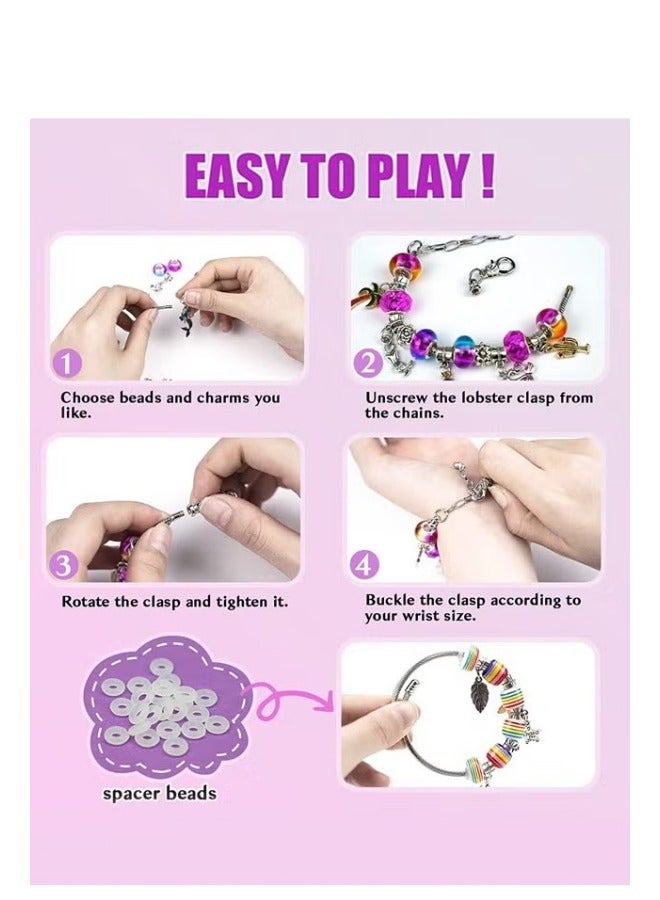 EASY TO PLAY !

1

Choose beads and charms you like.

2

Unscrew the lobster clasp from the chains.

3

Rotate the clasp and tighten it.

4

Buckle the clasp according to your wrist size.

spacer beads