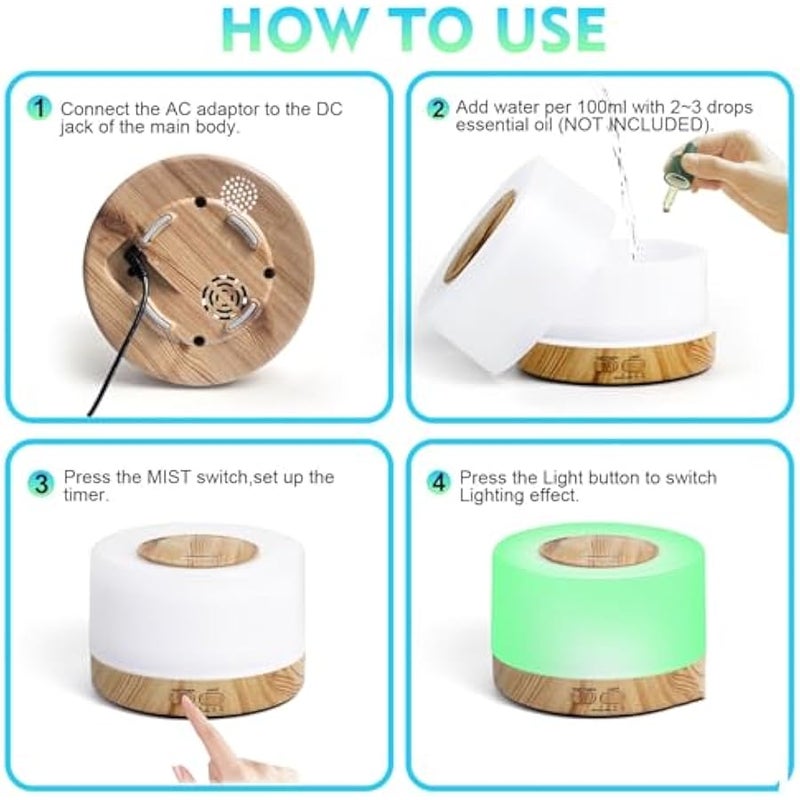 HOW TO USE

1 Connect the AC adaptor to the DC jack of the main body.

2 Add water per 100ml with 2~3 drops essential oil (NOT INCLUDED).

3 Press the MIST switch,set up the timer.

4 Press the Light button to switch Lighting effect.