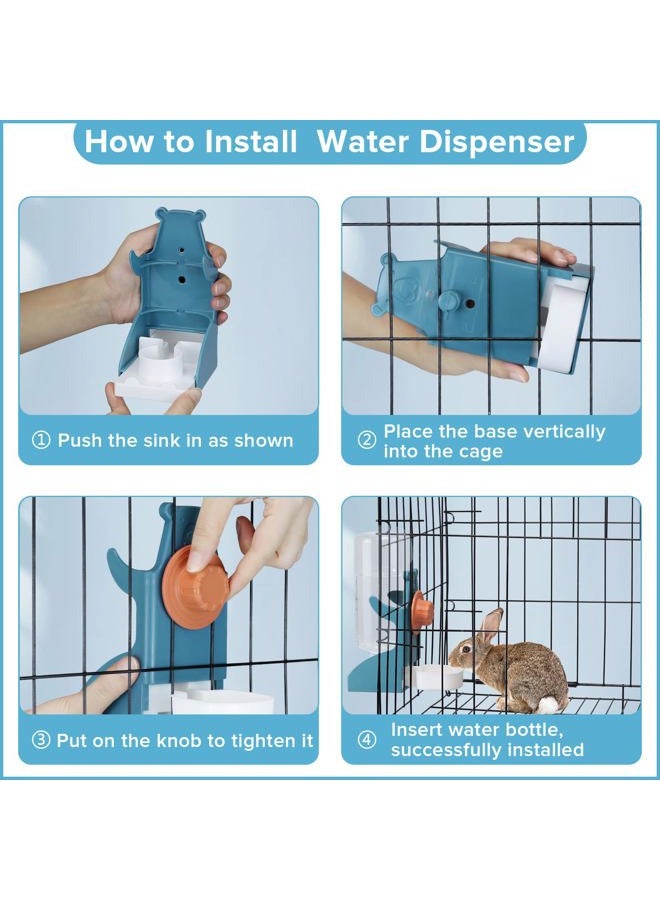 How to Install Water Dispenser

① Push the sink in as shown

② Place the base vertically into the cage

③ Put on the knob to tighten it

④ Insert water bottle, successfully installed