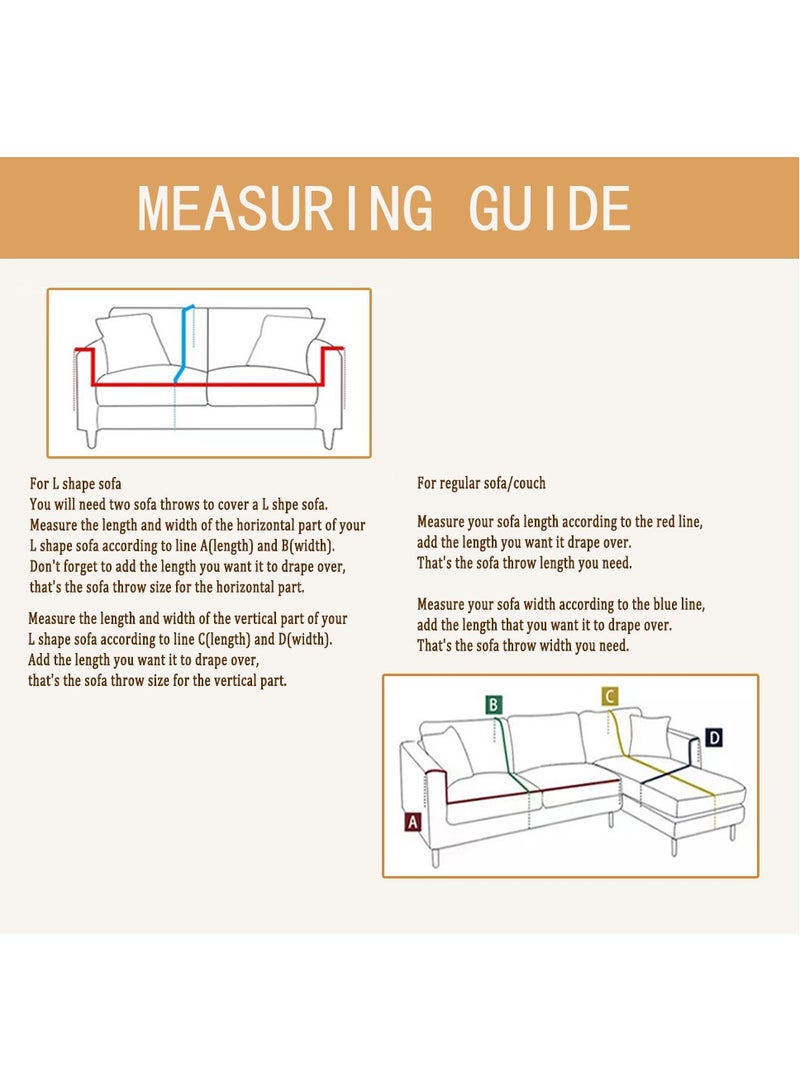 MEASURING GUIDE

For L shape sofa
You will need two sofa throws to cover a L shpe sofa. Measure the length and width of the horizontal part of your L shape sofa according to line A(length) and B(width). Don't forget to add the length you want it to drape over, that's the sofa throw size for the horizontal part.

Measure the length and width of the vertical part of your L shape sofa according to line C(length) and D(width). Add the length you want it to drape over, that's the sofa throw size for the vertical part.

For regular sofa/couch

Measure your sofa length according to the red line, add the length you want it drape over. That's the sofa throw length you need.

Measure your sofa width according to the blue line, add the length that you want it to drape over. That's the sofa throw width you need.

B
C
D
A