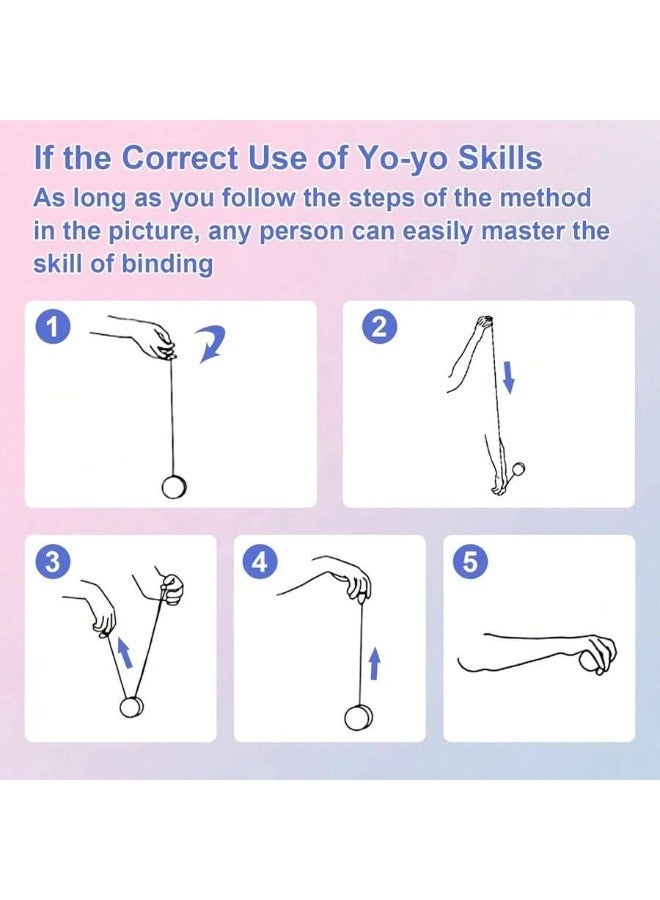 If the Correct Use of Yo-yo Skills
As long as you follow the steps of the method in the picture, any person can easily master the skill of binding

1

2

3

4

5