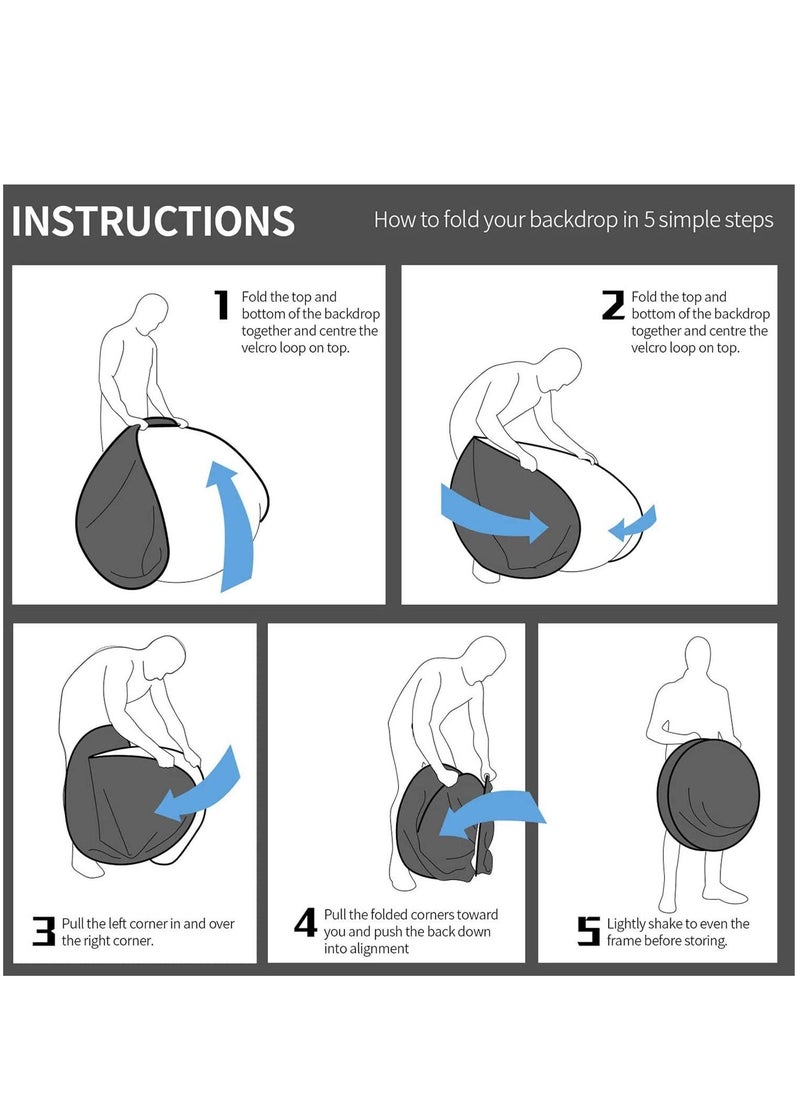 INSTRUCTIONS

How to fold your backdrop in 5 simple steps

1 Fold the top and bottom of the backdrop together and centre the velcro loop on top.

2 Fold the top and bottom of the backdrop together and centre the velcro loop on top.

3 Pull the left corner in and over the right corner.

4 Pull the folded corners toward you and push the back down into alignment

5 Lightly shake to even the frame before storing.