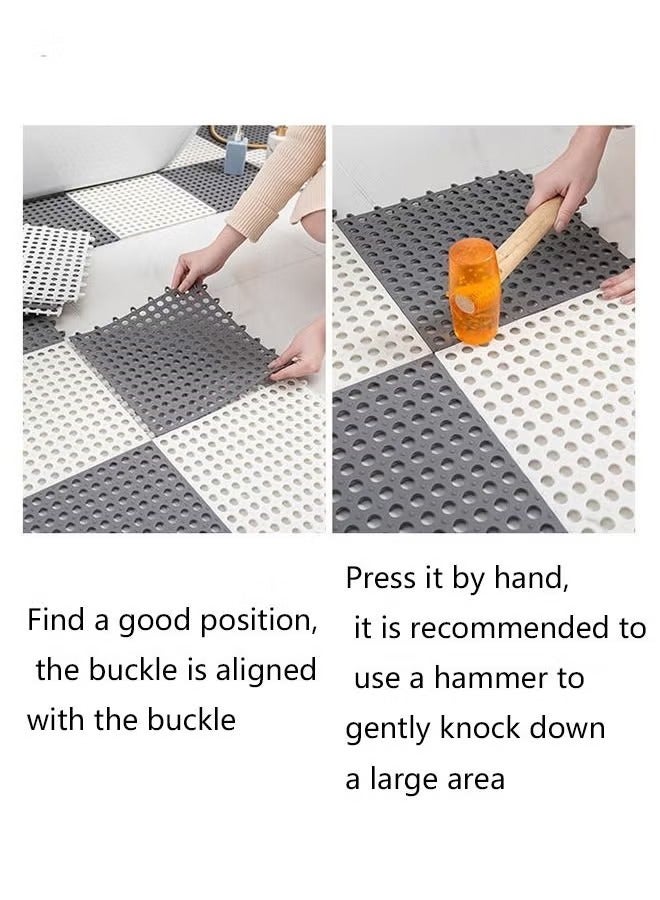 Find a good position, the buckle is aligned with the buckle

Press it by hand, it is recommended to use a hammer to gently knock down a large area