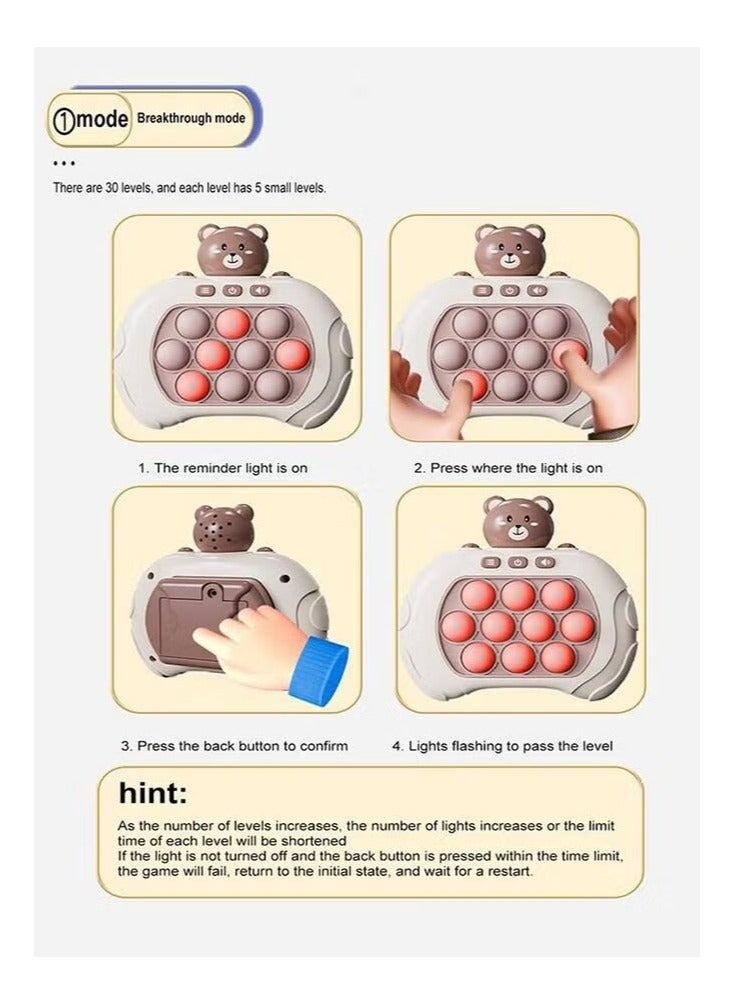 ①mode Breakthrough mode

...

There are 30 levels, and each level has 5 small levels.

1. The reminder light is on

2. Press where the light is on

3. Press the back button to confirm

4. Lights flashing to pass the level

hint:

As the number of levels increases, the number of lights increases or the limit time of each level will be shortened
If the light is not turned off and the back button is pressed within the time limit, the game will fail, return to the initial state, and wait for a restart.