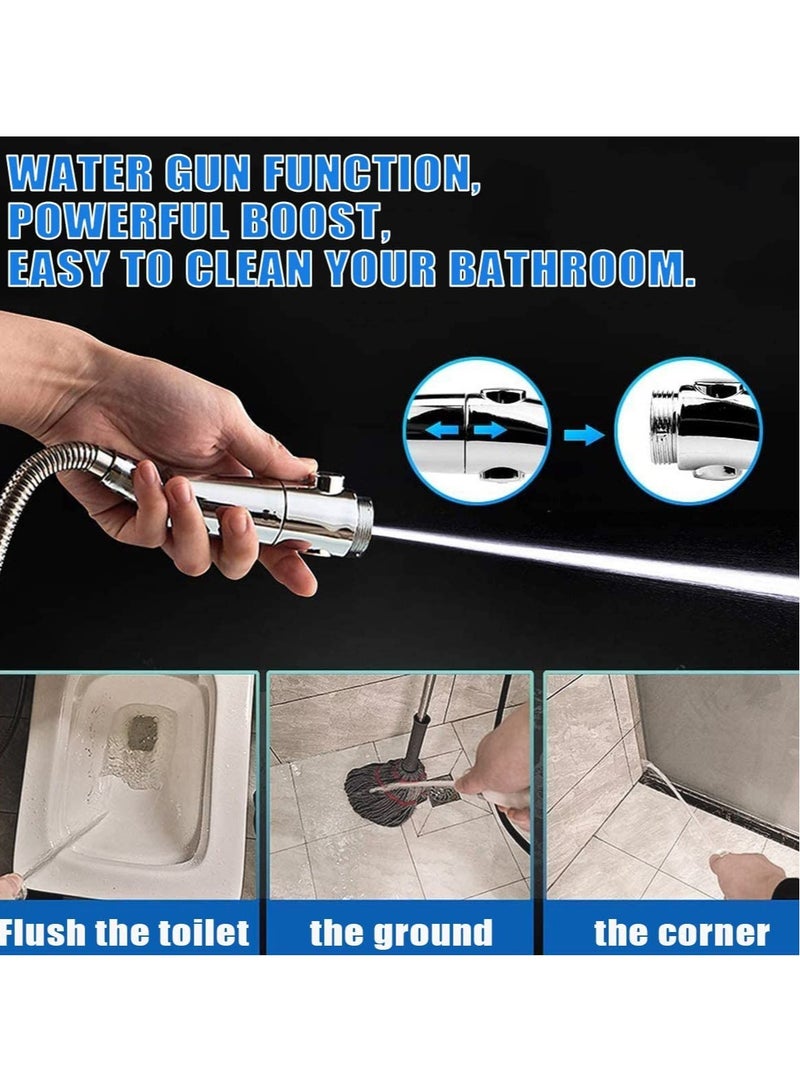 WATER GUN FUNCTION,
POWERFUL BOOST,
EASY TO CLEAN YOUR BATHROOM.

Flush the toilet

the ground

the corner