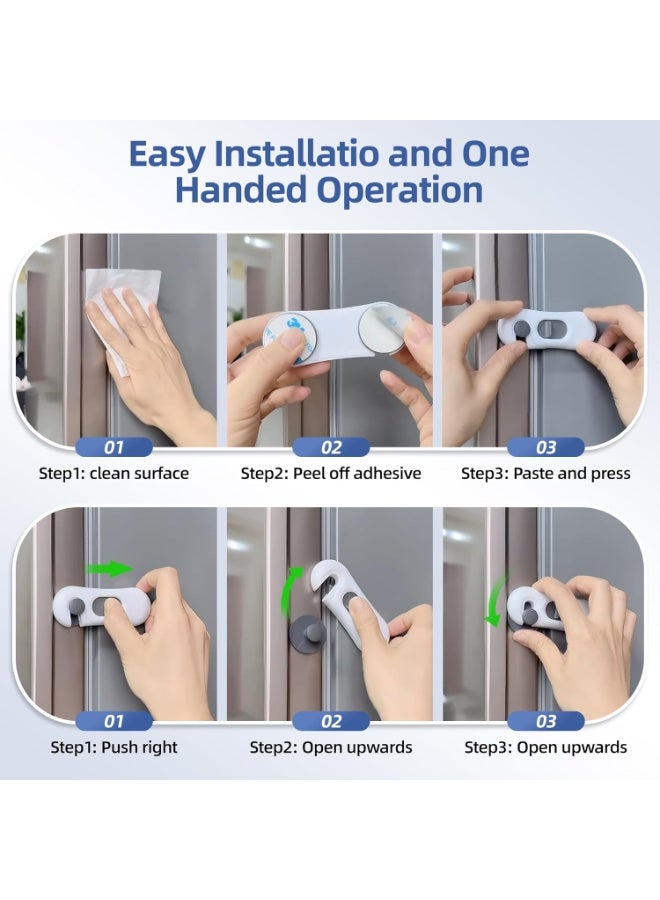 Easy Installatio and One Handed Operation

01

Step1: clean surface

02

Step2: Peel off adhesive

03

Step3: Paste and press

01

Step1: Push right

02

Step2: Open upwards

03

Step3: Open upwards