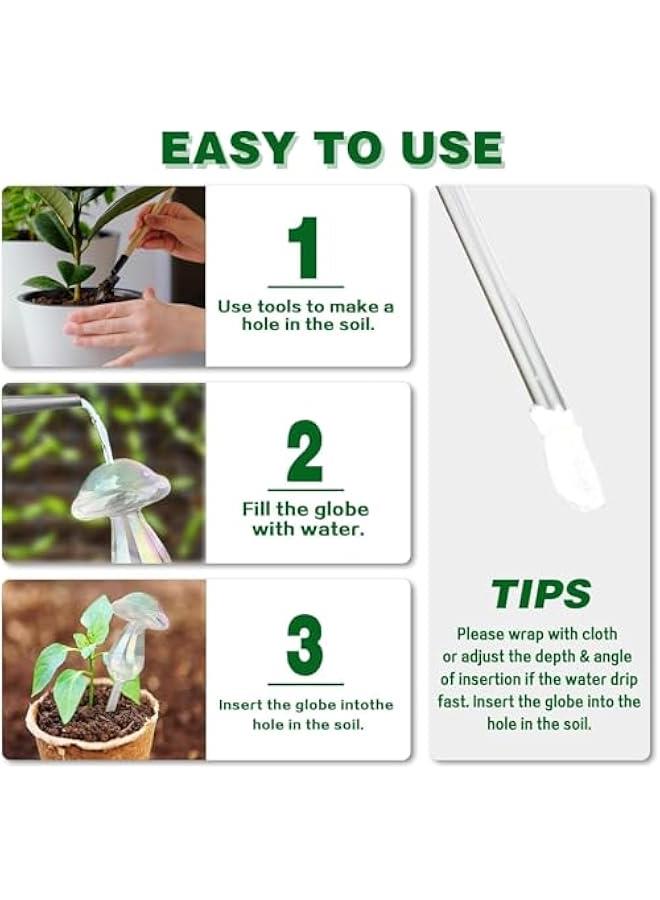 EASY TO USE

1

Use tools to make a hole in the soil.

2

Fill the globe with water.

3

Insert the globe intothe hole in the soil.

TIPS

Please wrap with cloth or adjust the depth & angle of insertion if the water drip fast. Insert the globe into the hole in the soil.