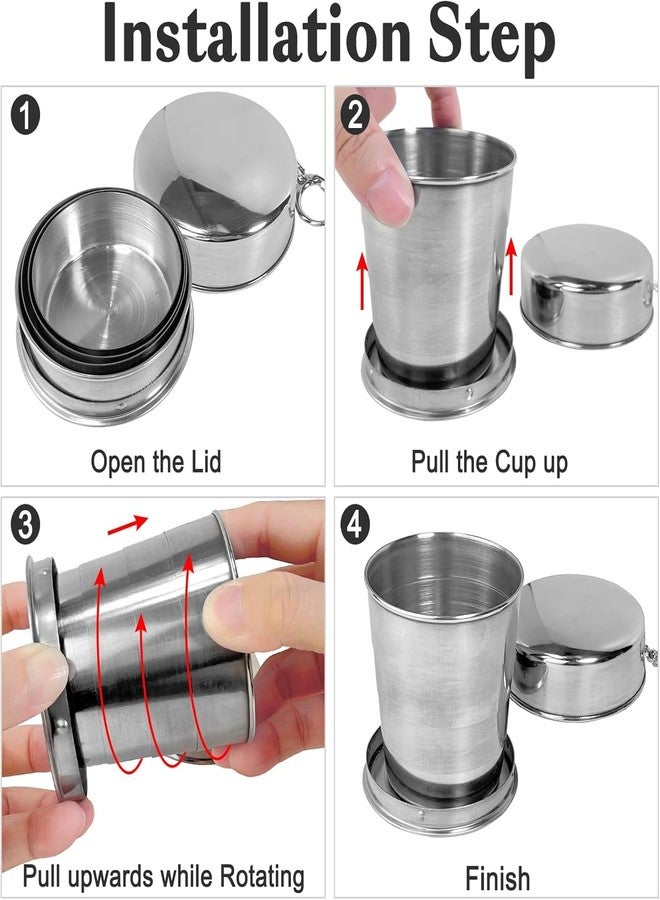 Installation Step

1

Open the Lid

2

Pull the Cup up

3

Pull upwards while Rotating

4

Finish