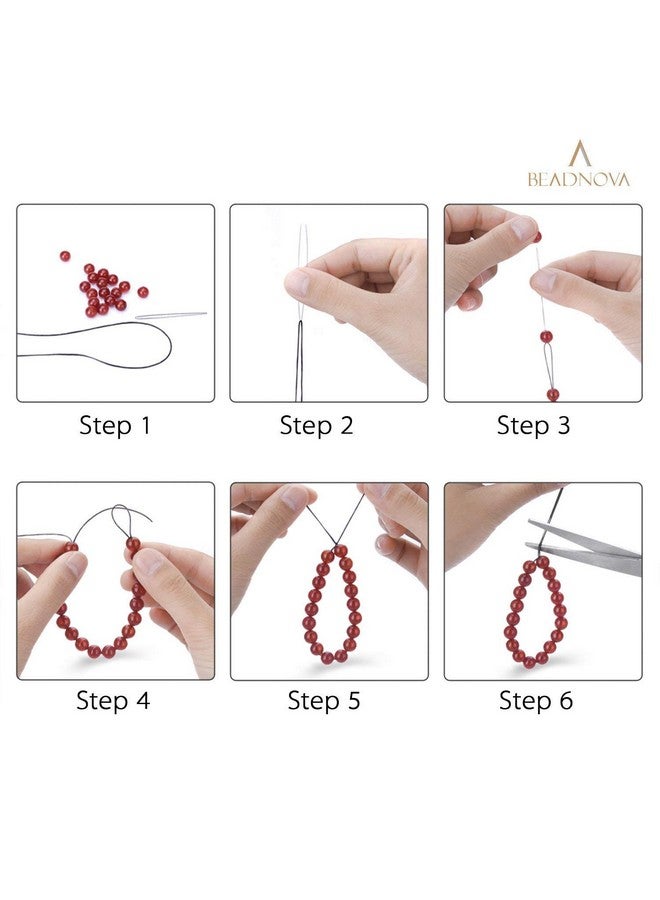 BEADNOVA

Step 1

Step 2

Step 3

Step 4

Step 5

Step 6