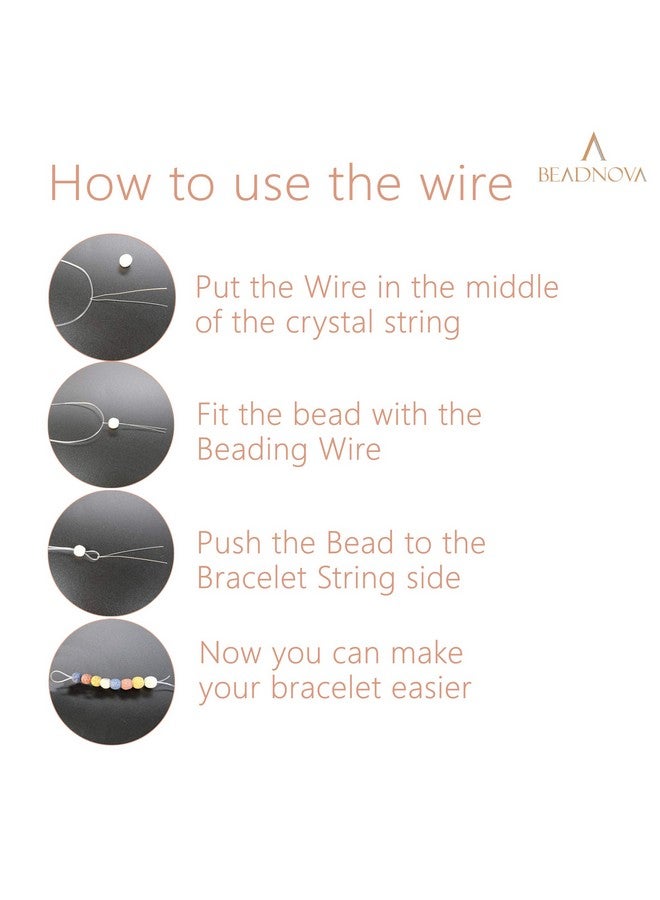 How to use the wire

BEADNOVA

Put the Wire in the middle of the crystal string

Fit the bead with the Beading Wire

Push the Bead to the Bracelet String side

Now you can make your bracelet easier